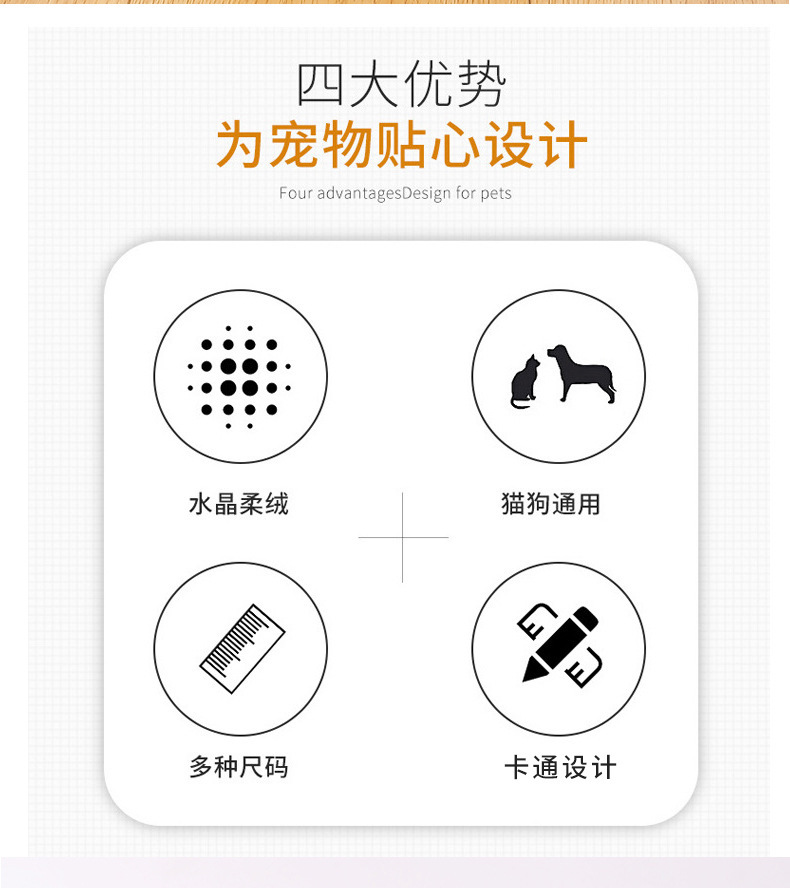 四大优势
为宠物贴心设计
Four advantagesDesign for pets

水晶柔绒

猫狗通用

多种尺码

卡通设计