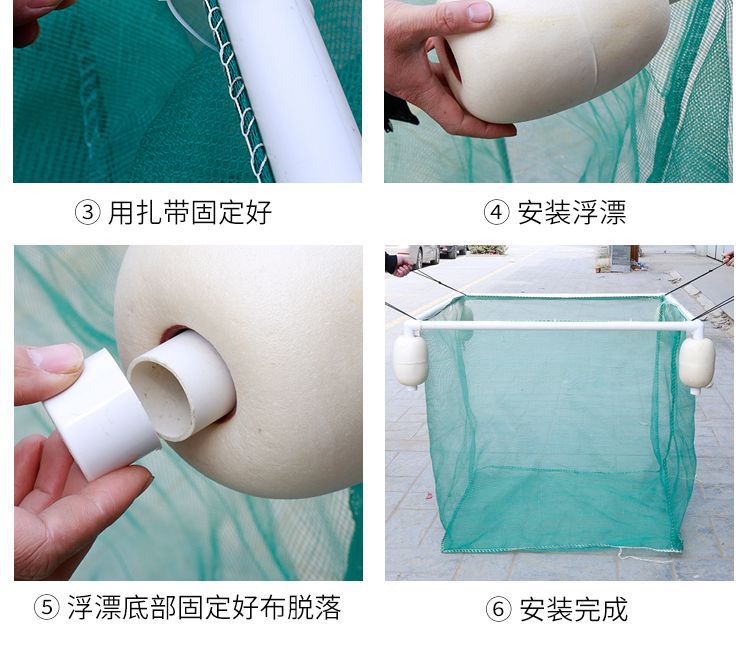 ③ 用扎带固定好

④ 安装浮漂

⑤ 浮漂底部固定好布脱落

⑥ 安装完成