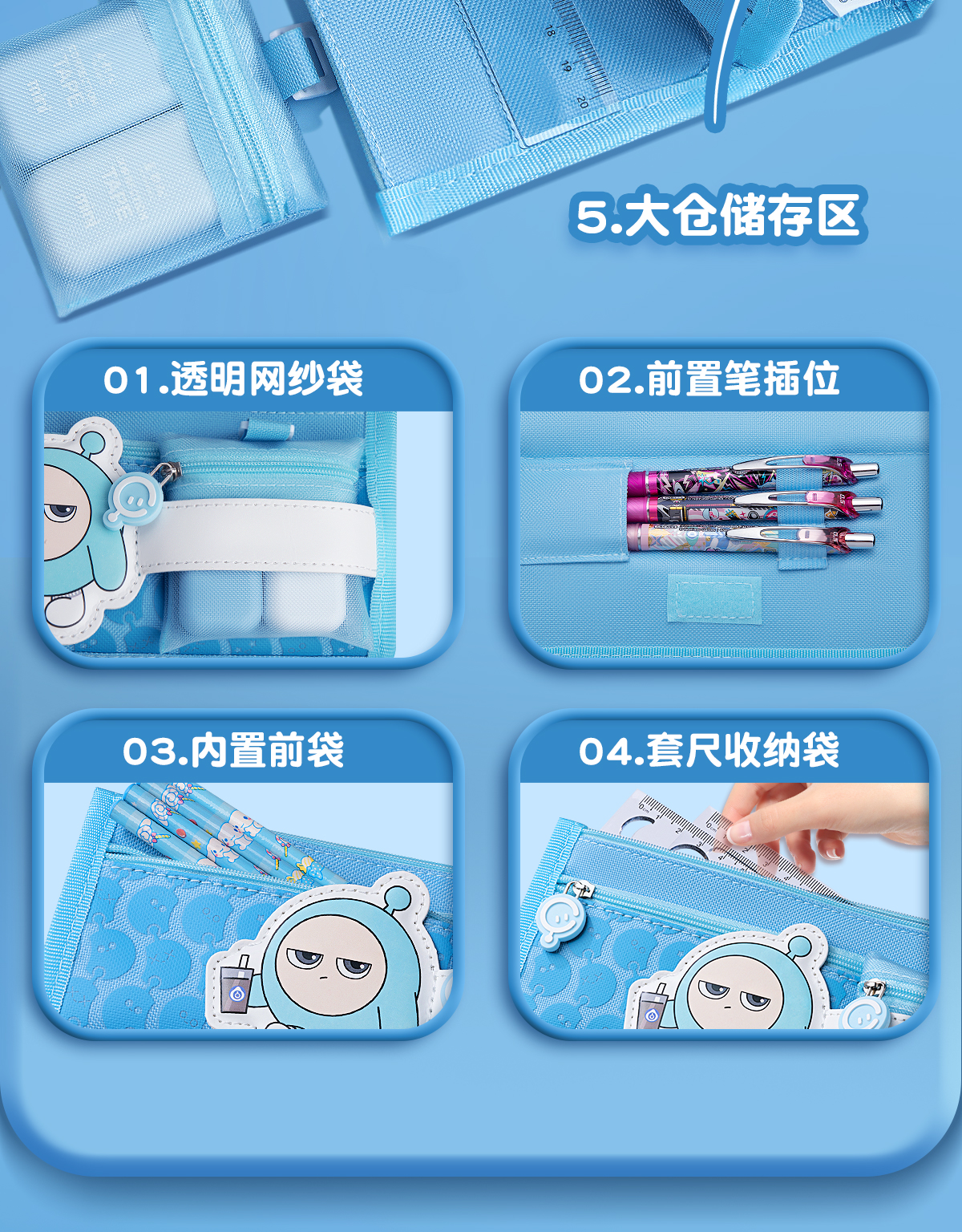 18 19 20

5.大仓储存区

01.透明网纱袋

02.前置笔插位

03.内置前袋

04.套尺收纳袋