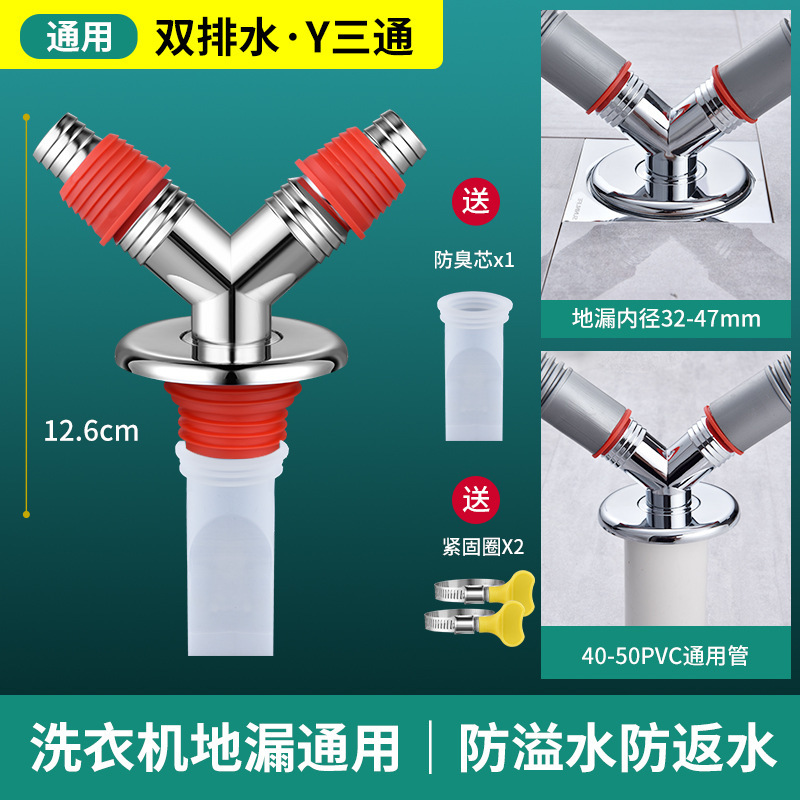 通用 双排水·Y三通

12.6cm

送
防臭芯x1

送
紧固圈X2

地漏内径32-47mm

40-50PVC通用管

洗衣机地漏通用 | 防溢水防返水