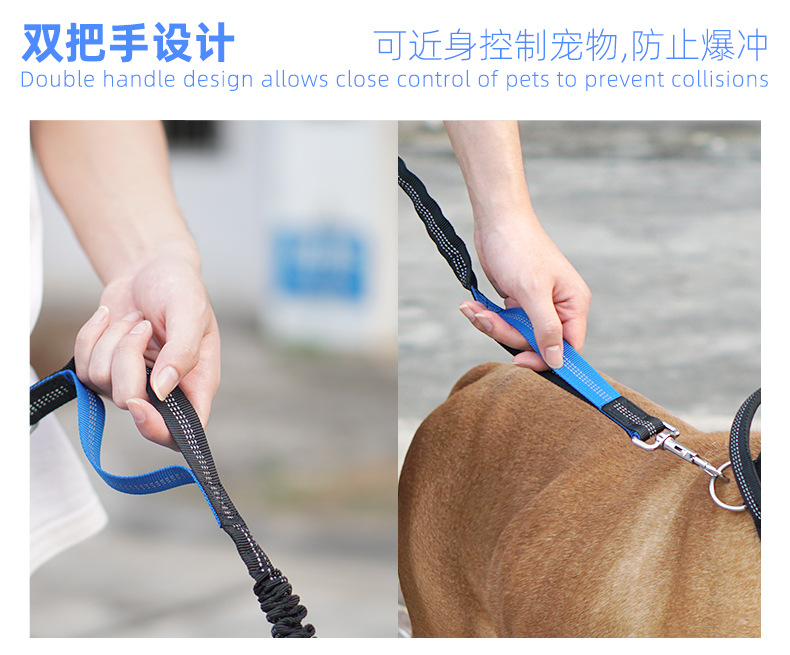 双把手设计 可近身控制宠物,防止爆冲
Double handle design allows close control of pets to prevent collisions