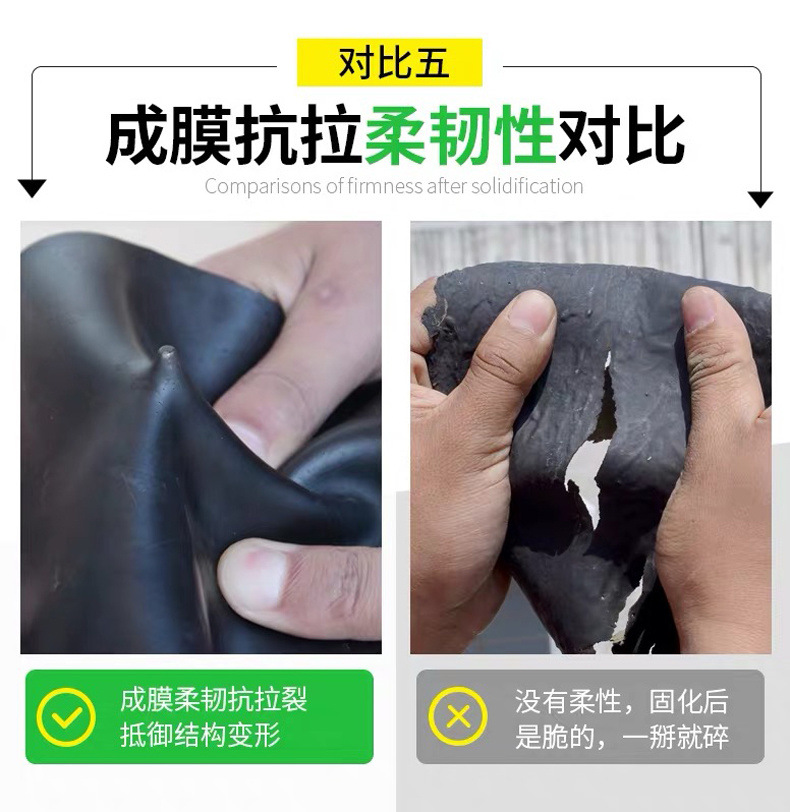 对比五

成膜抗拉柔韧性对比

Comparisons of firmness after solidification

成膜柔韧抗拉裂
抵御结构变形

没有柔性，固化后
是脆的，一掰就碎