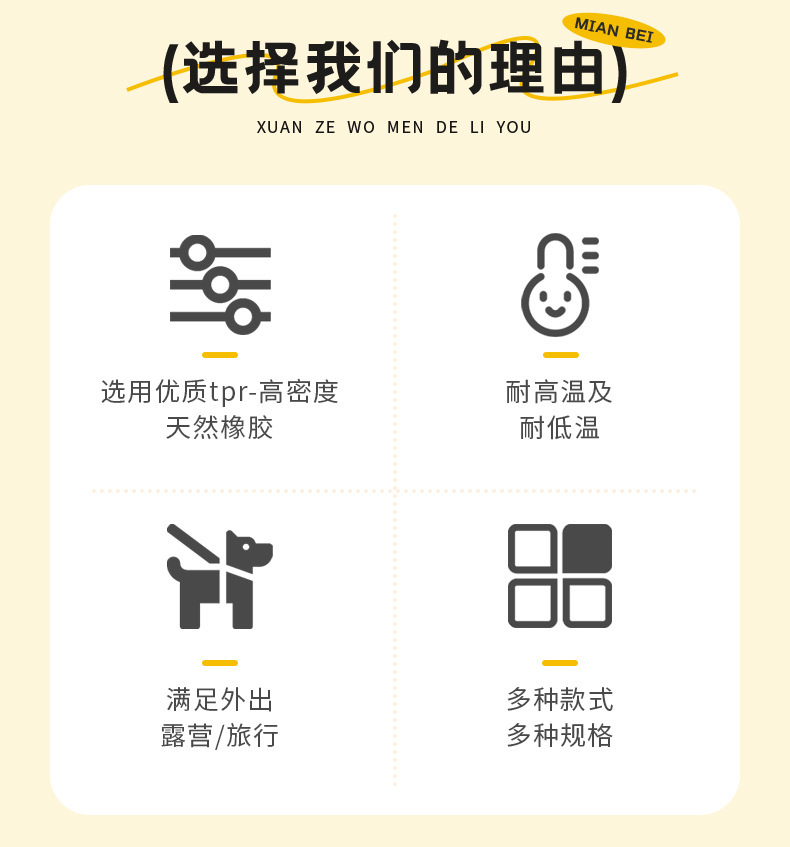 MIAN BEI

(选择我们的理由)

XUAN ZE WO MEN DE LI YOU

选用优质tpr-高密度
天然橡胶

耐高温及
耐低温

满足外出
露营/旅行

多种款式
多种规格