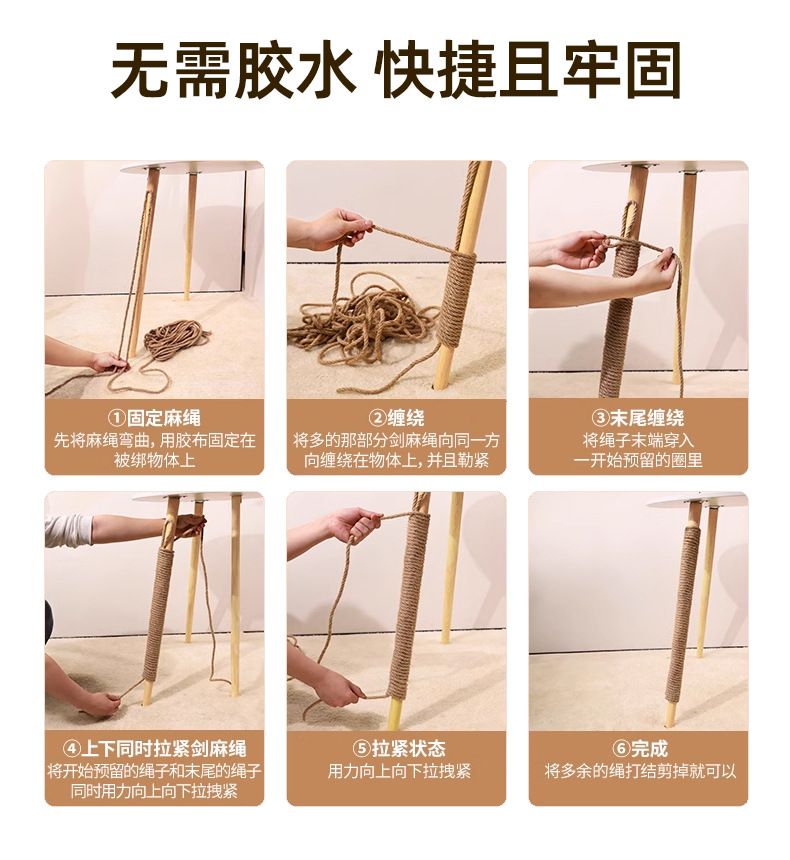 无需胶水 快捷且牢固

①固定麻绳
先将麻绳弯曲，用胶布固定在被绑物体上

②缠绕
将多的那部分剑麻绳向同一方向缠绕在物体上，并且勒紧

③末尾缠绕
将绳子末端穿入一开始预留的圈里

④上下同时拉紧剑麻绳
将开始预留的绳子和末尾的绳子同时用力向上向下拉拽紧

⑤拉紧状态
用力向上向下拉拽紧

⑥完成
将多余的绳打结剪掉就可以