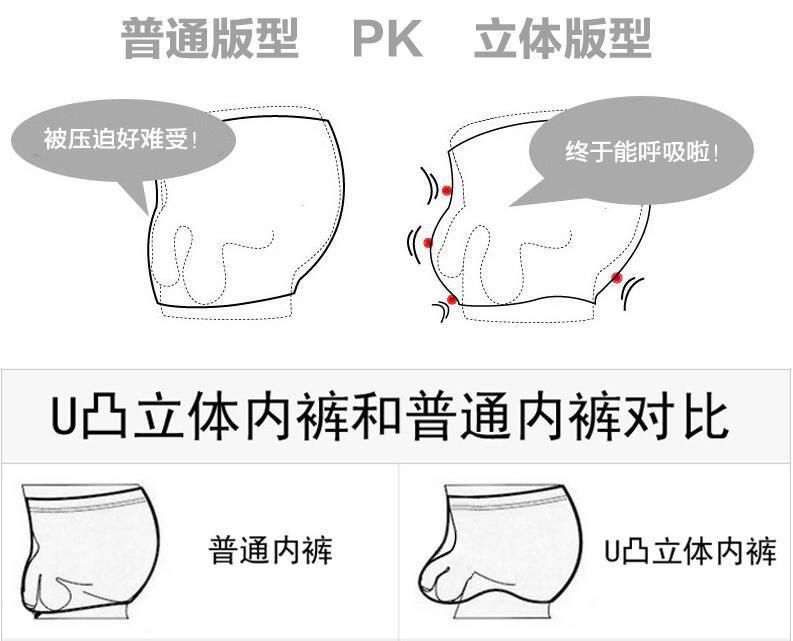 普通版型 PK 立体版型

被压迫好难受!

终于能呼吸啦!

U凸立体内裤和普通内裤对比

普通内裤

U凸立体内裤