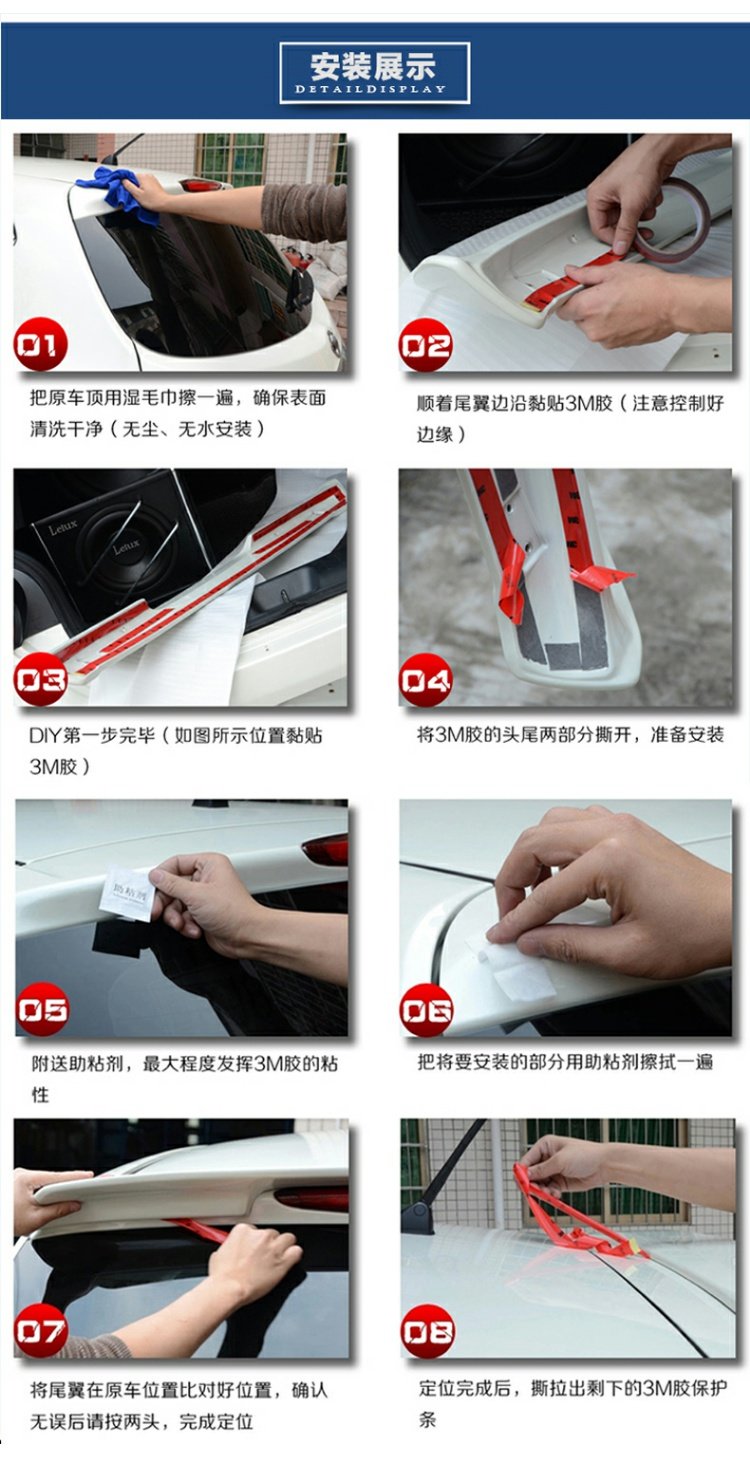 安装展示
DETAILDISPLAY

01
把原车顶用湿毛巾擦一遍，确保表面清洗干净（无尘、无水安装）

02
顺着尾翼边沿黏贴3M胶（注意控制好边缘）

Letux
Letux
03
DIY第一步完毕（如图所示位置黏贴3M胶）

04
将3M胶的头尾两部分撕开，准备安装

助粘剂
05
附送助粘剂，最大程度发挥3M胶的粘性

06
把将要安装的部分用助粘剂擦拭一遍

07
将尾翼在原车位置比对好位置，确认无误后请按两头，完成定位

08
定位完成后，撕拉出剩下的3M胶保护条