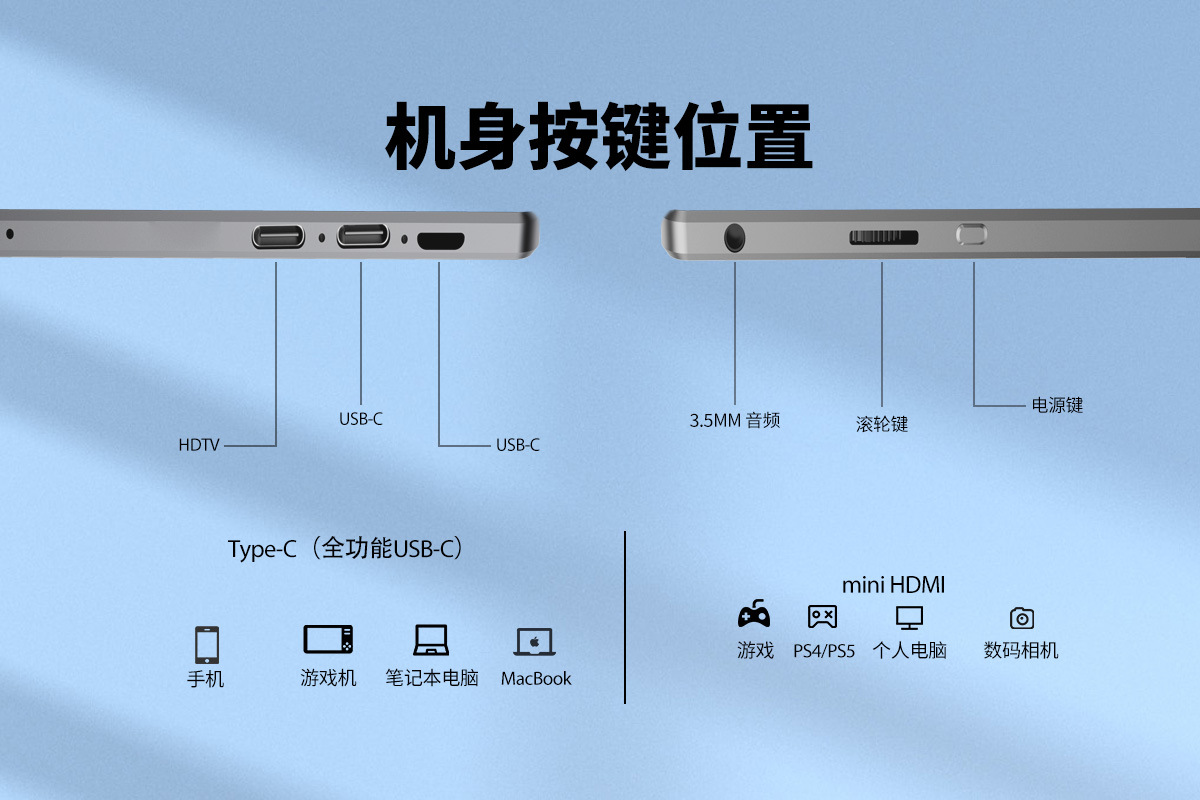 机身按键位置

HDTV

USB-C

USB-C

3.5MM 音频

滚轮键

电源键

Type-C（全功能USB-C）

手机

游戏机

笔记本电脑

MacBook

mini HDMI

游戏

PS4/PS5

个人电脑

数码相机