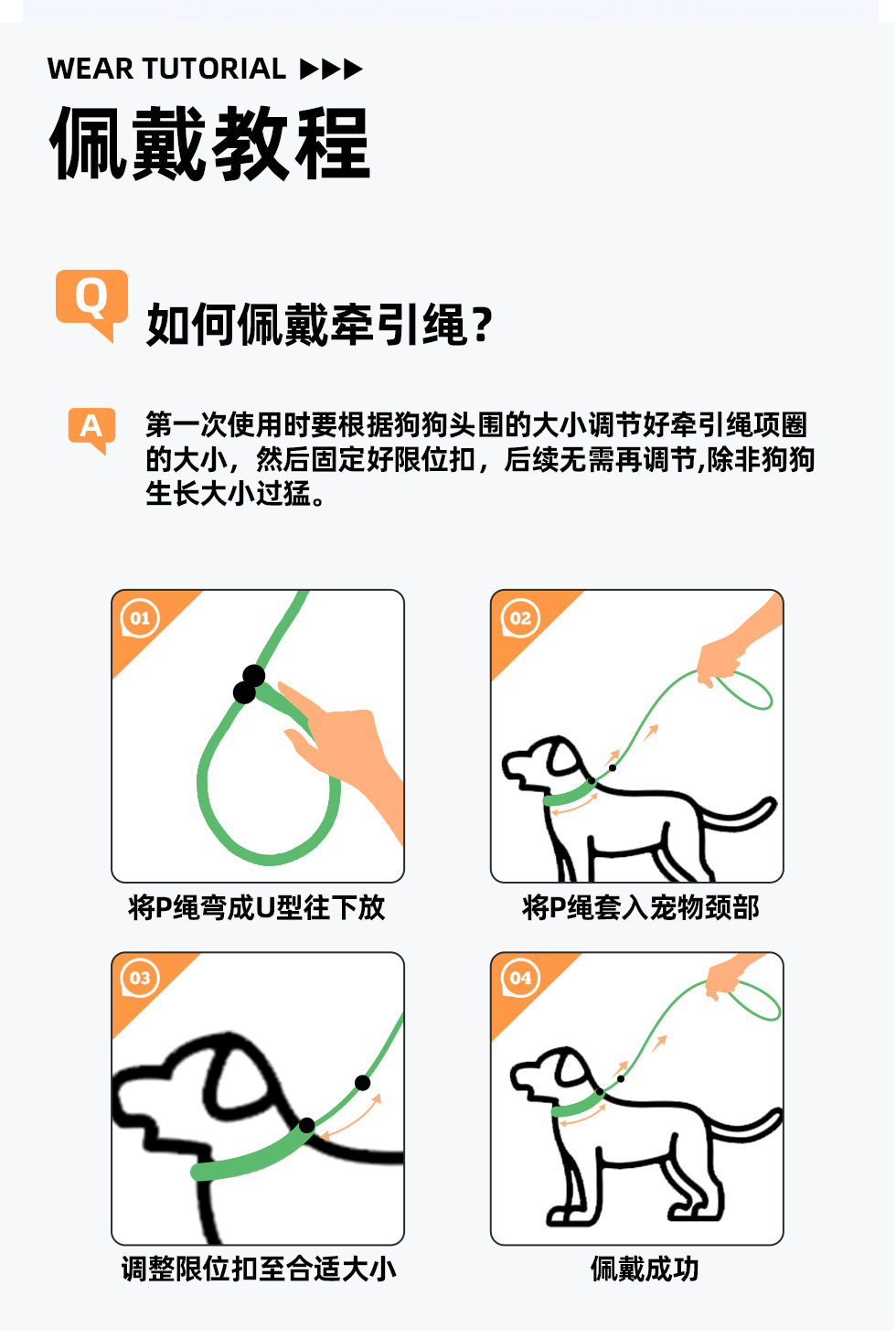 WEAR TUTORIAL ▶▶▶
佩戴教程

Q 如何佩戴牵引绳?

A 第一次使用时要根据狗狗头围的大小调节好牵引绳项圈的大小，然后固定好限位扣，后续无需再调节,除非狗狗生长大小过猛。

01
将P绳弯成U型往下放

02
将P绳套入宠物颈部

03
调整限位扣至合适大小

04
佩戴成功