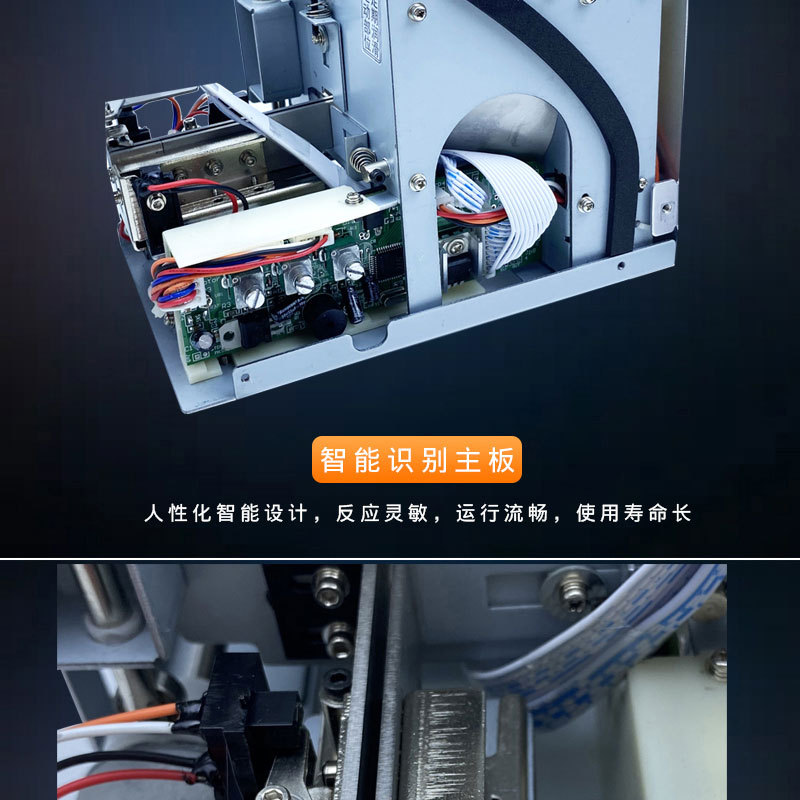 智能识别主板

人性化智能设计，反应灵敏，运行流畅，使用寿命长