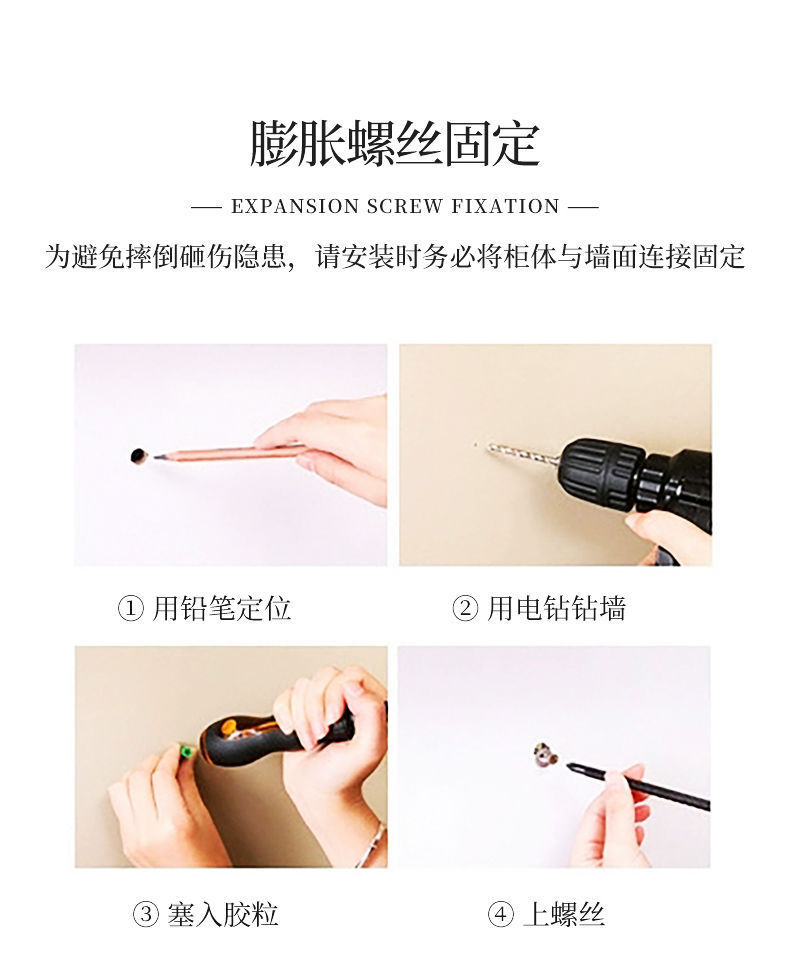 膨胀螺丝固定

— EXPANSION SCREW FIXATION —

为避免摔倒砸伤隐患，请安装时务必将柜体与墙面连接固定

① 用铅笔定位

② 用电钻钻墙

③ 塞入胶粒

④ 上螺丝