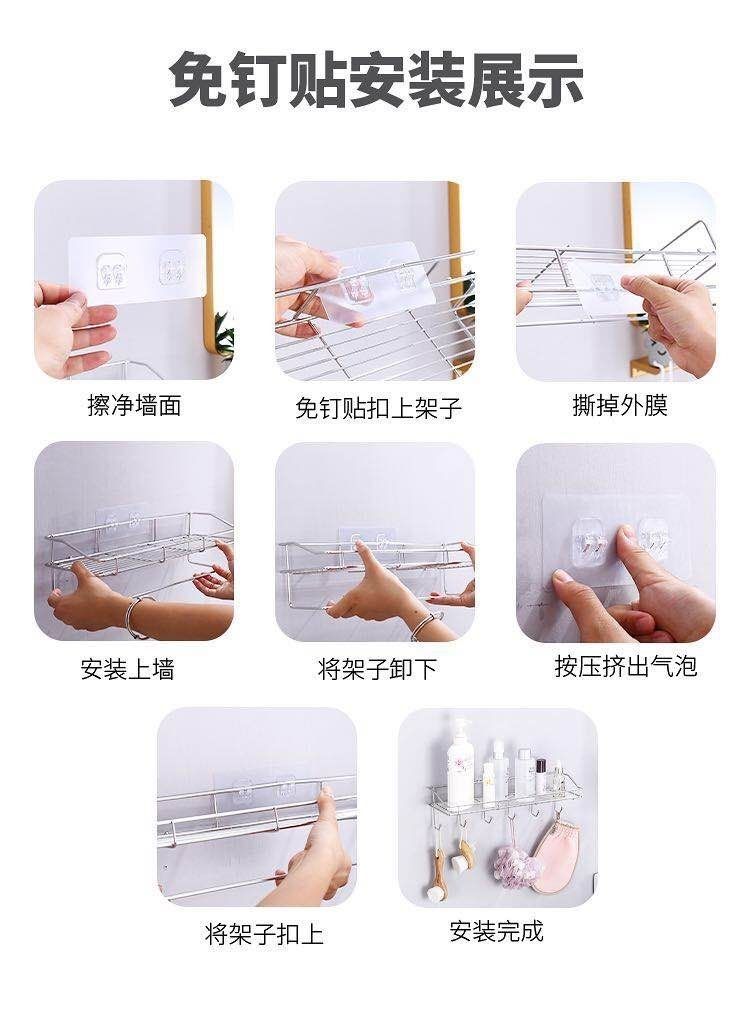 免钉贴安装展示

擦净墙面

免钉贴扣上架子

撕掉外膜

安装上墙

将架子卸下

按压挤出气泡

将架子扣上

安装完成