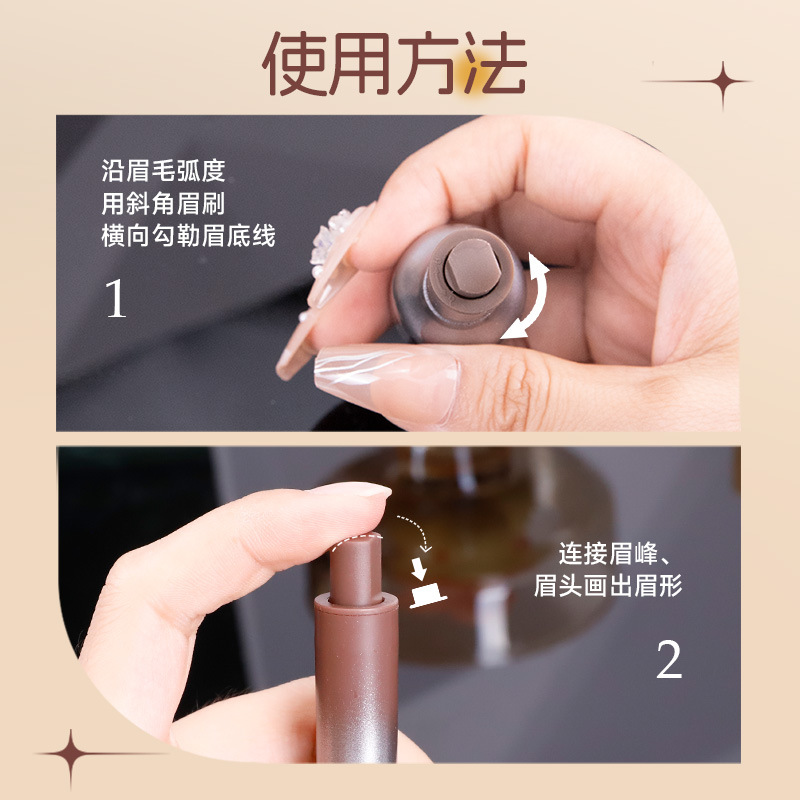 使用方法

沿眉毛弧度
用斜角眉刷
横向勾勒眉底线

1

连接眉峰、
眉头画出眉形

2