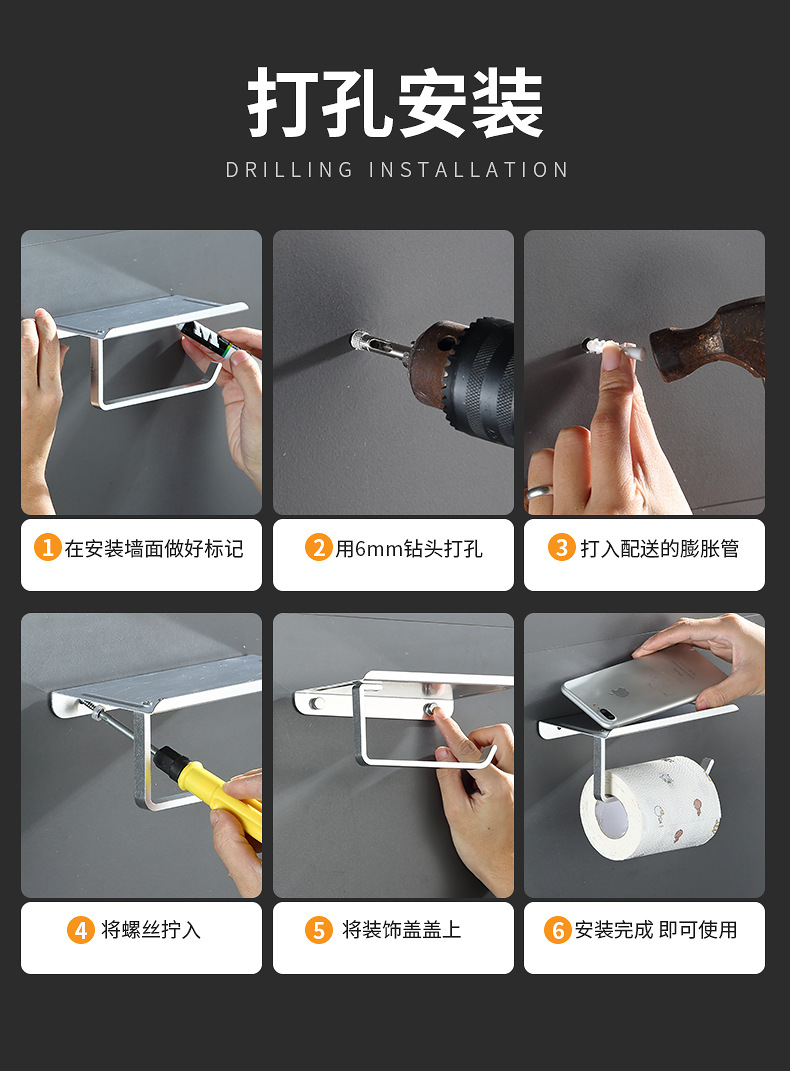 打孔安装

DRILLING INSTALLATION

1 在安装墙面做好标记

2 用6mm钻头打孔

3 打入配送的膨胀管

4 将螺丝拧入

5 将装饰盖盖上

6 安装完成 即可使用