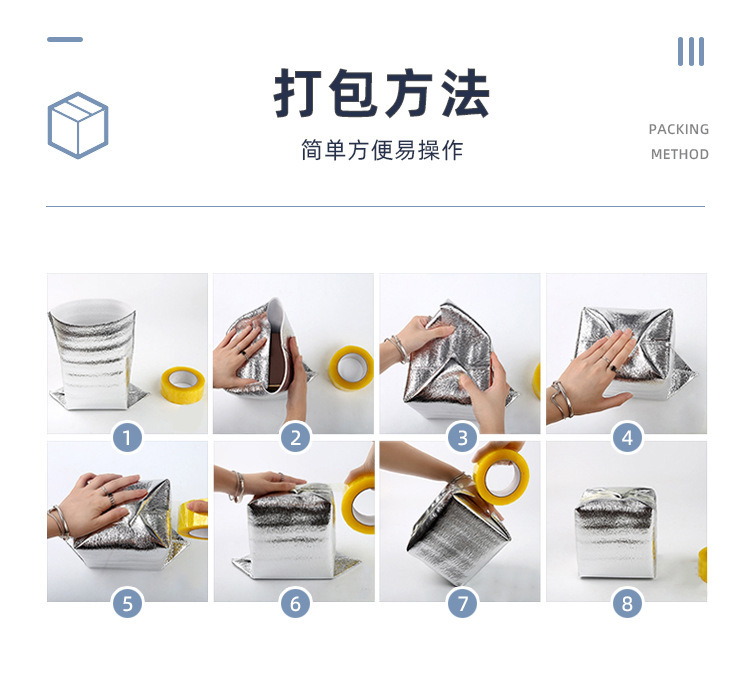 打包方法

简单方便易操作

PACKING METHOD

1 2 3 4

5 6 7 8