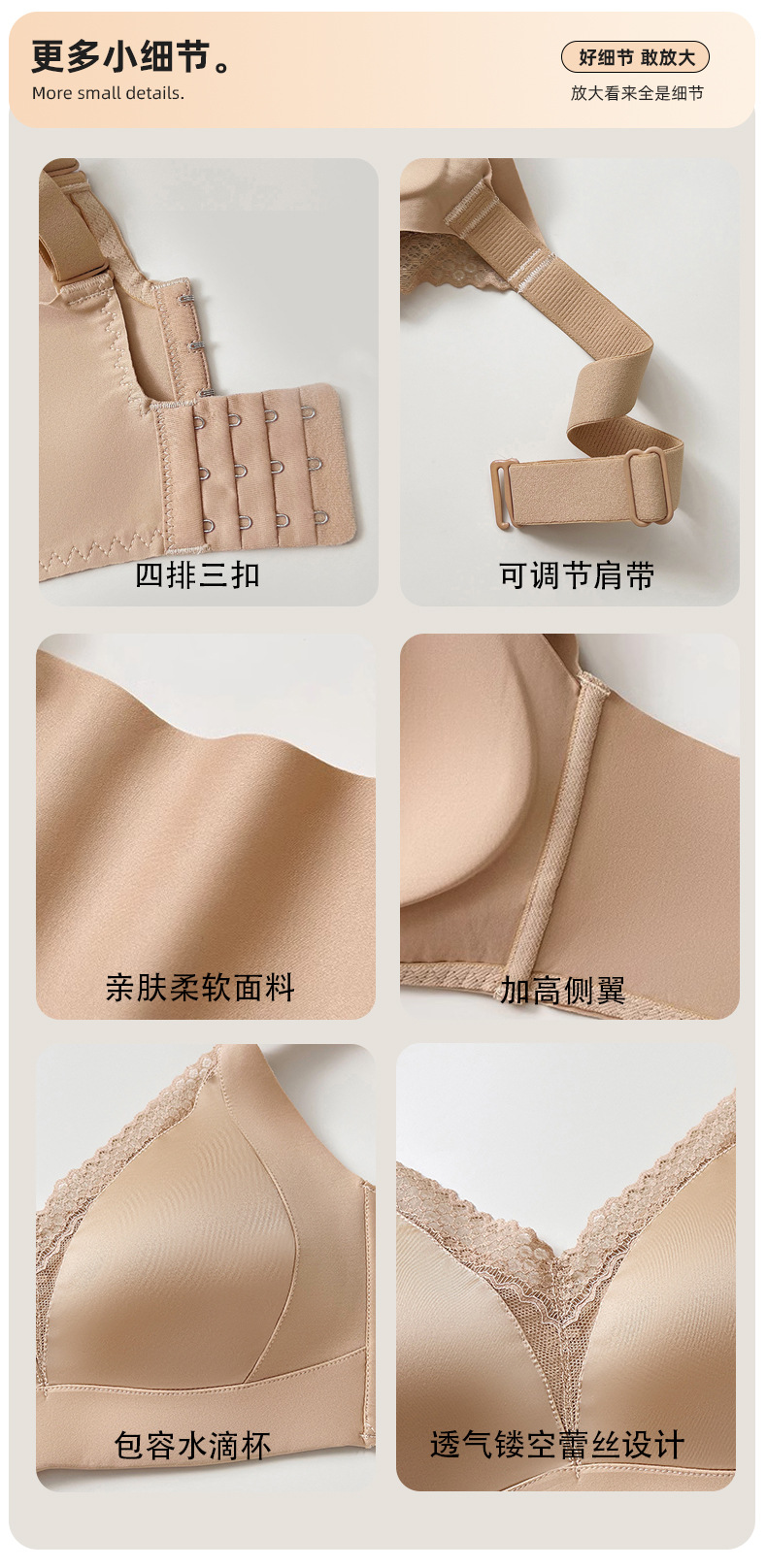 更多小细节。
More small details.

好细节 敢放大
放大看来全是细节

四排三扣

可调节肩带

亲肤柔软面料

加高侧翼

包容水滴杯

透气镂空蕾丝设计