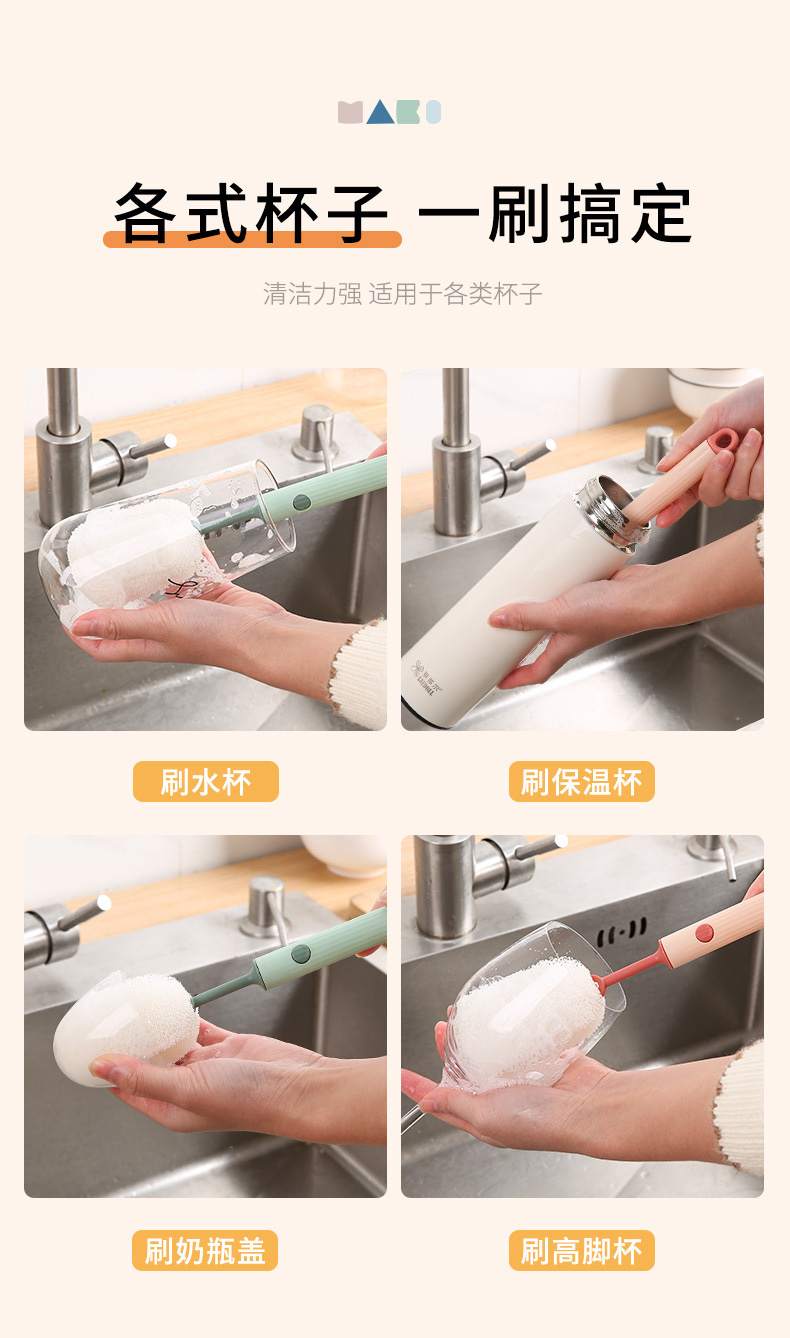 各式杯子 一刷搞定

清洁力强 适用于各类杯子

刷水杯

刷保温杯

刷奶瓶盖

刷高脚杯