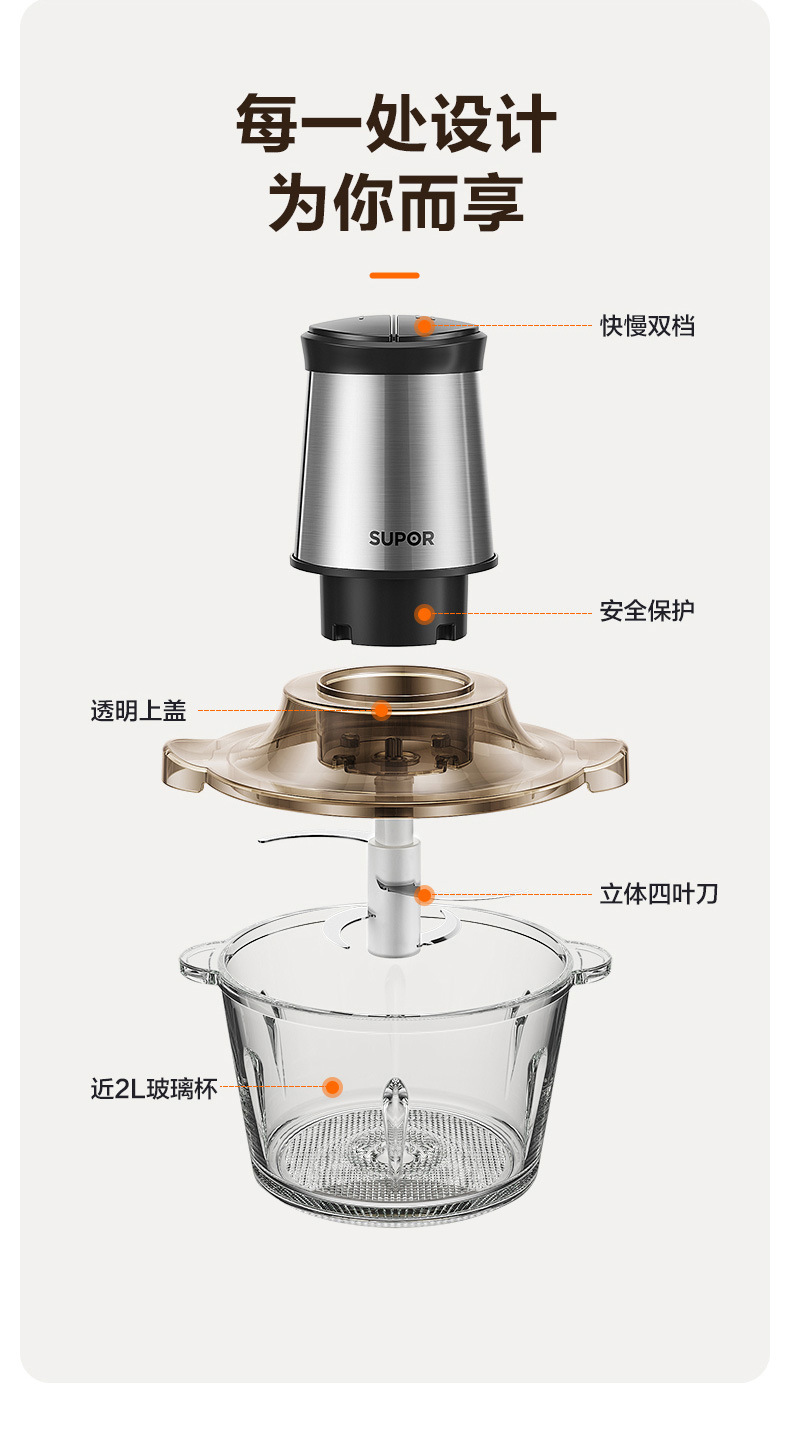 每一处设计
为你而享

快慢双档

SUPOR

安全保护

透明上盖

立体四叶刀

近2L玻璃杯