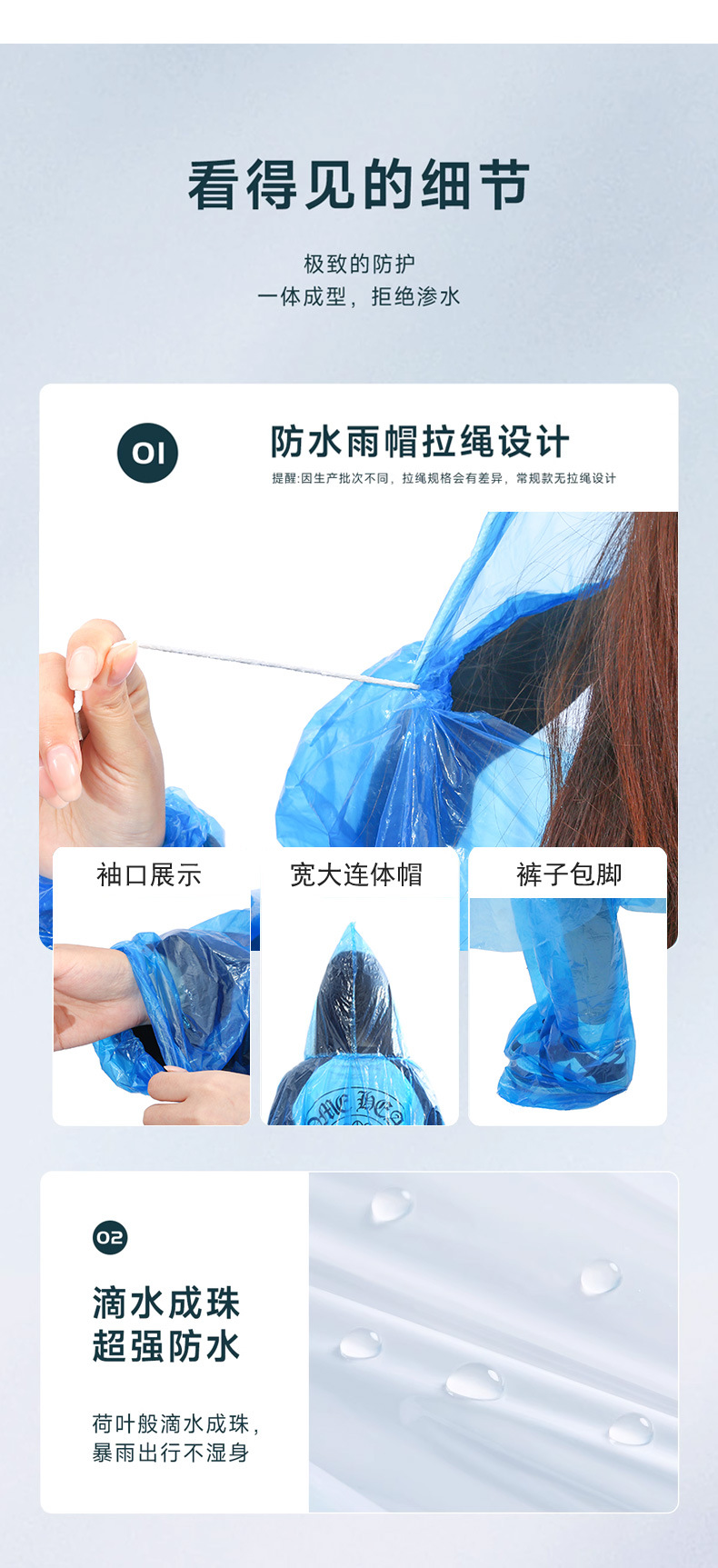 看得见的细节

极致的防护
一体成型，拒绝渗水

01

防水雨帽拉绳设计

提醒:因生产批次不同，拉绳规格会有差异，常规款无拉绳设计

袖口展示

宽大连体帽

裤子包脚

02

滴水成珠
超强防水

荷叶般滴水成珠，
暴雨出行不湿身