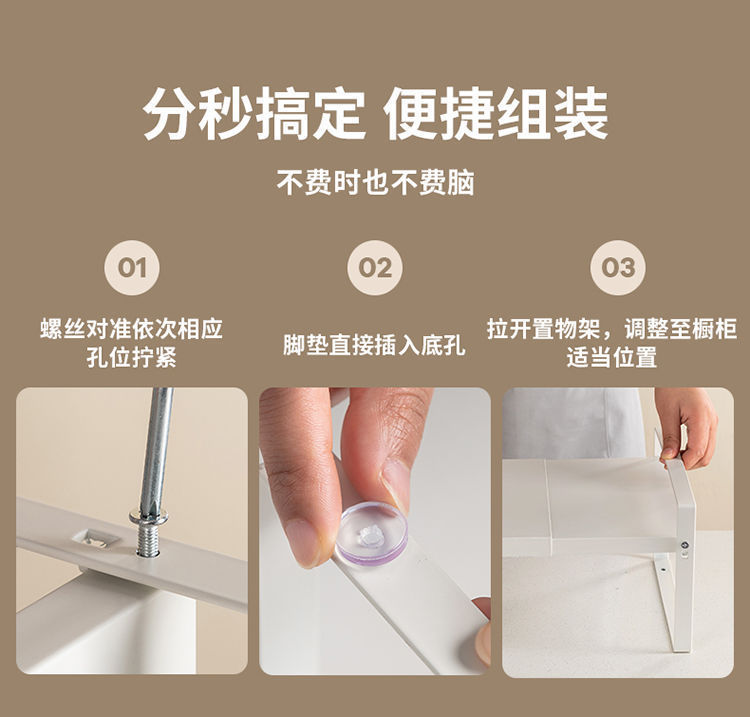 分秒搞定 便捷组装

不费时也不费脑

01

螺丝对准依次相应孔位拧紧

02

脚垫直接插入底孔

03

拉开置物架，调整至橱柜适当位置