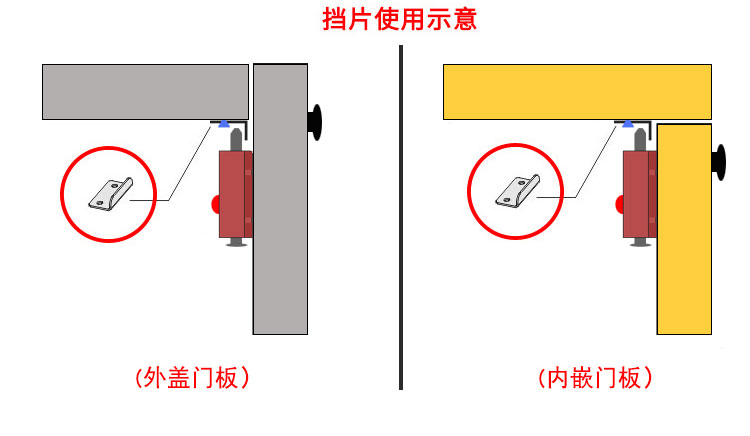 挡片使用示意

（外盖门板）

（内嵌门板）