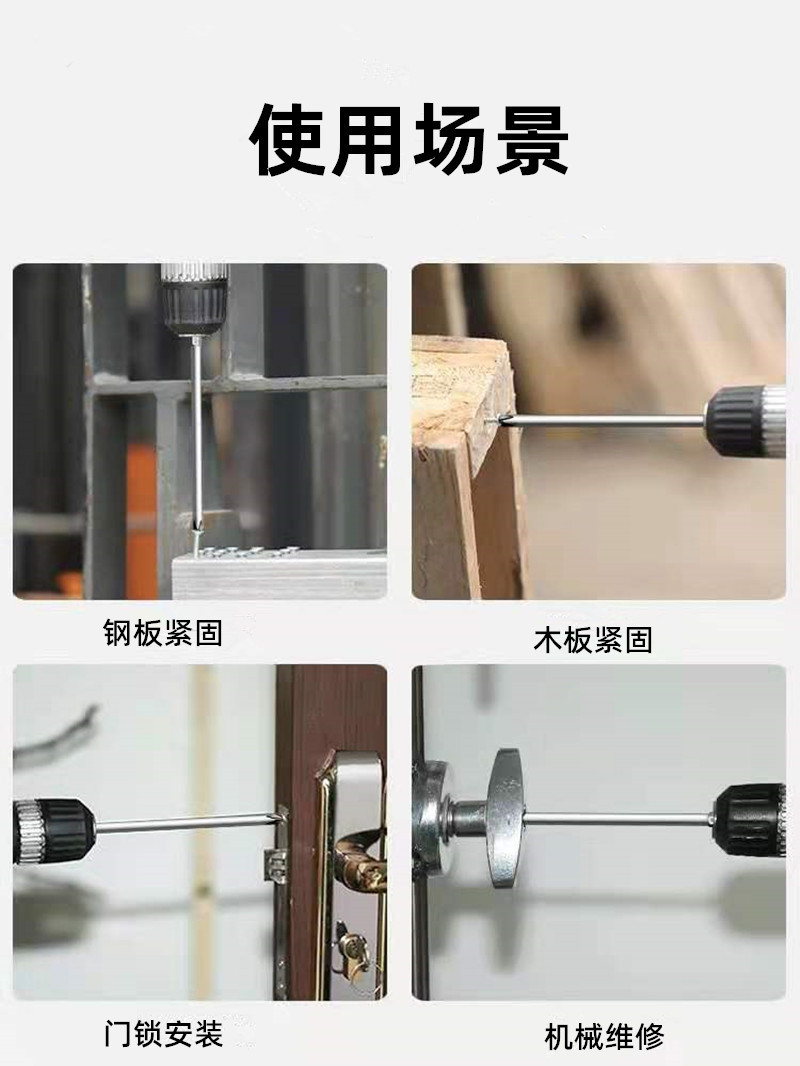 使用场景

钢板紧固

木板紧固

门锁安装

机械维修