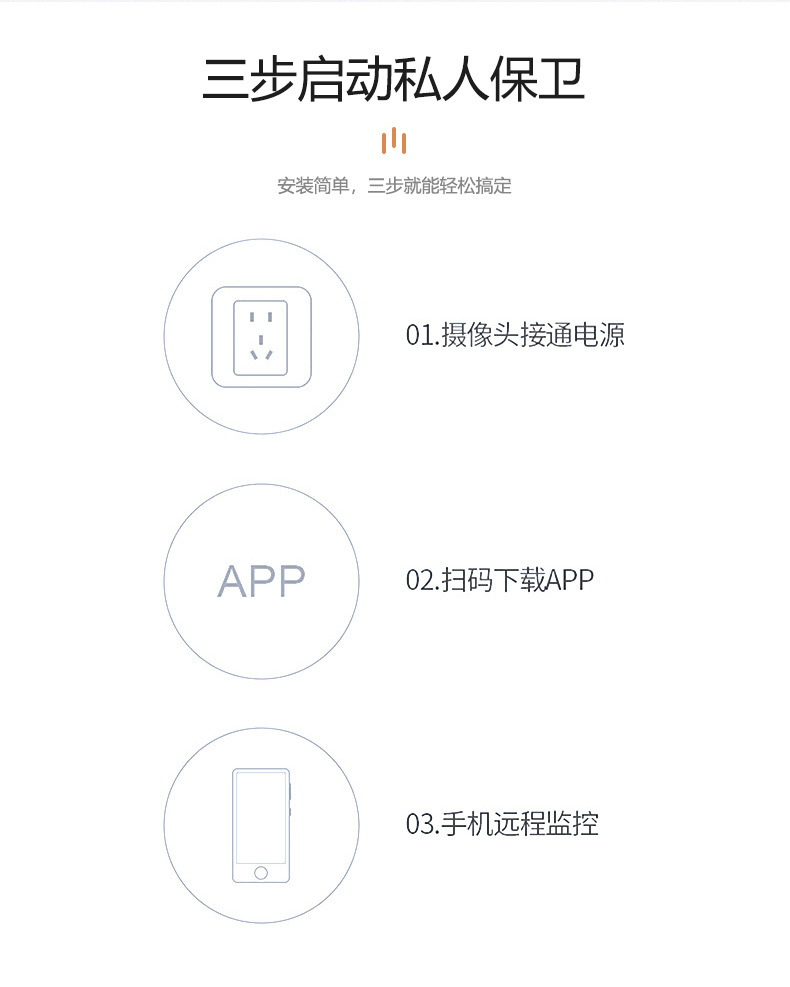 三步启动私人保卫

安装简单，三步就能轻松搞定

01.摄像头接通电源

APP

02.扫码下载APP

03.手机远程监控