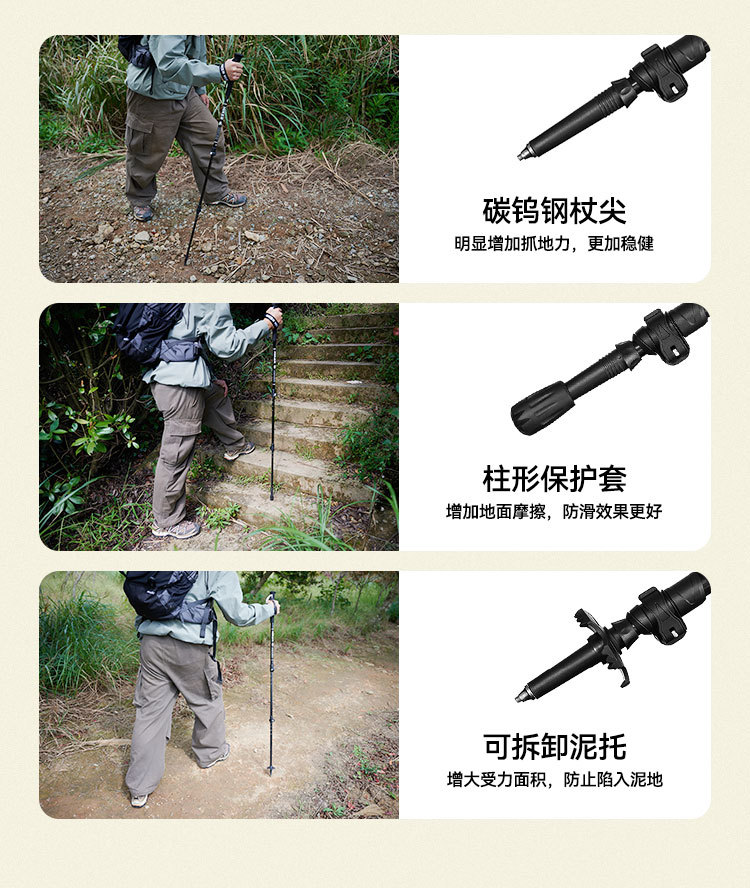 碳钨钢杖尖
明显增加抓地力，更加稳健

柱形保护套
增加地面摩擦，防滑效果更好

可拆卸泥托
增大受力面积，防止陷入泥地