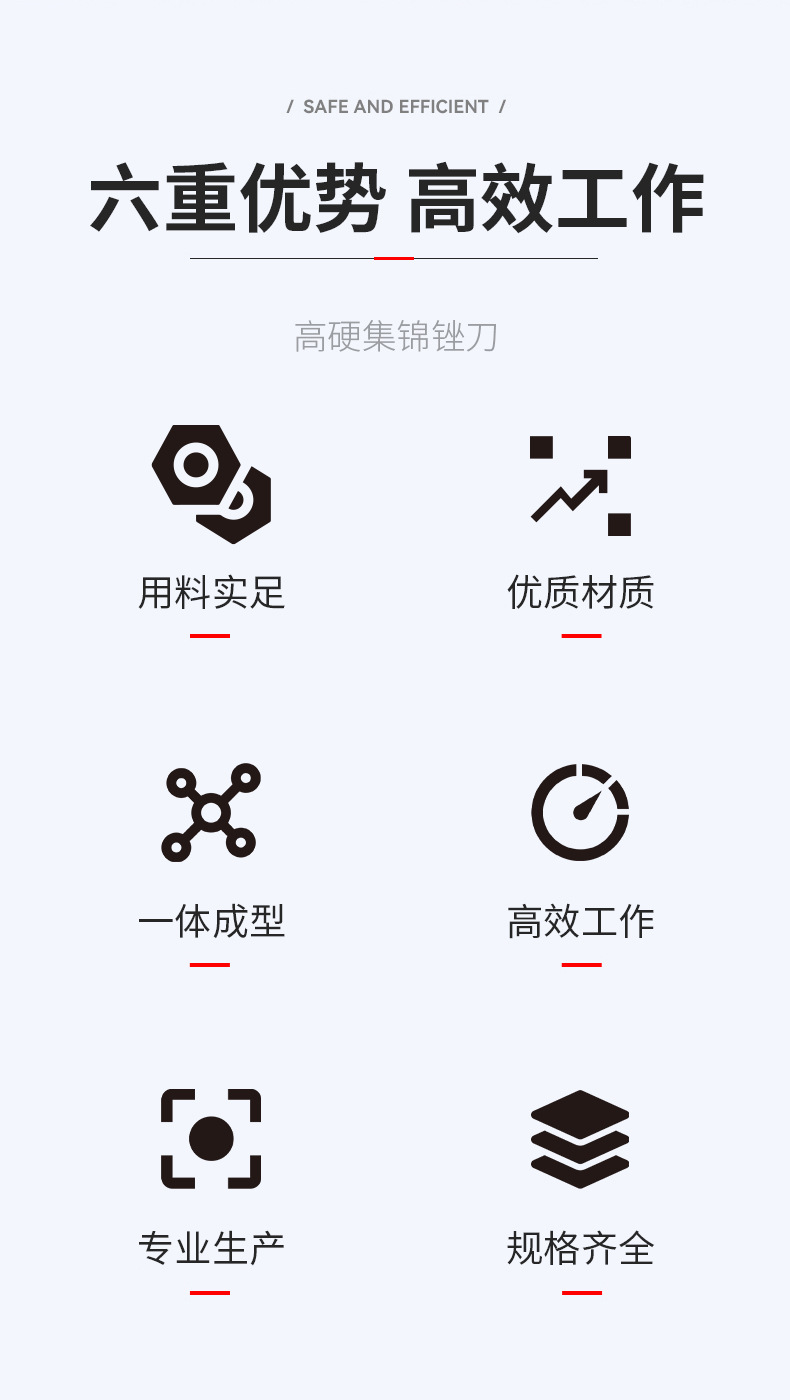 / SAFE AND EFFICIENT /

六重优势 高效工作

高硬集锦锉刀

用料实足

优质材质

一体成型

高效工作

专业生产

规格齐全