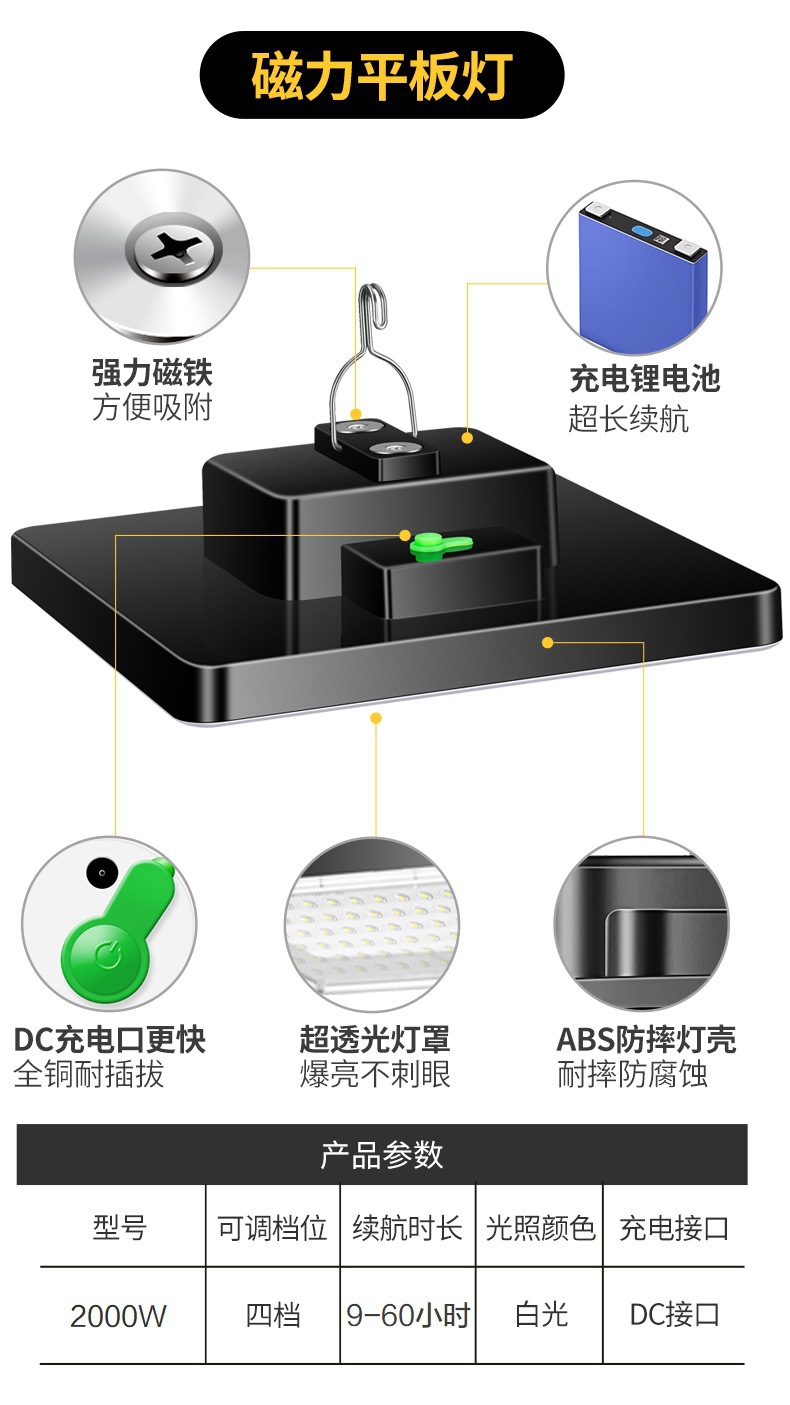 磁力平板灯

强力磁铁
方便吸附

充电锂电池
超长续航

DC充电口更快
全铜耐插拔

超透光灯罩
爆亮不刺眼

ABS防摔灯壳
耐摔防腐蚀

产品参数

| 型号 | 可调档位 | 续航时长 | 光照颜色 | 充电接口 |
|---|---|---|---|---|
| 2000W | 四档 | 9-60小时 | 白光 | DC接口 |