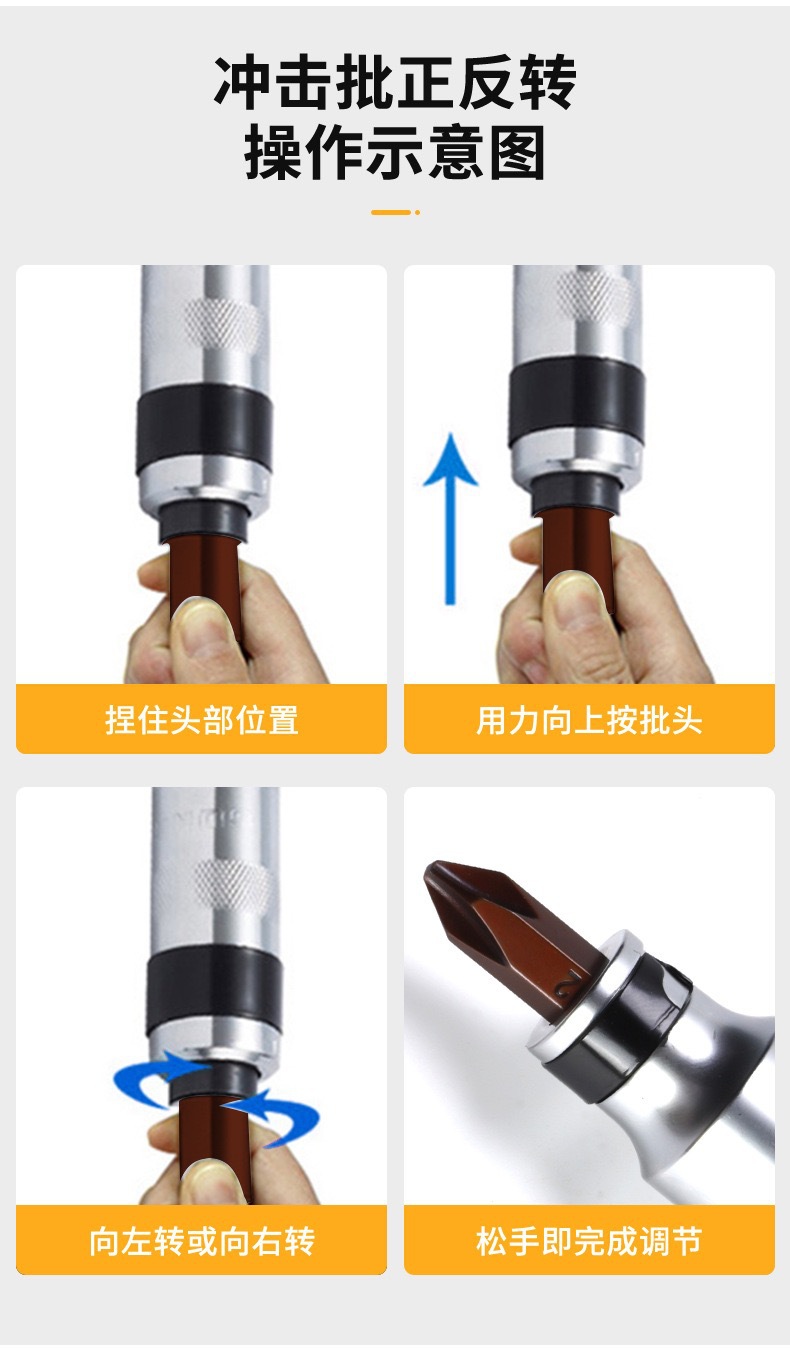 冲击批正反转
操作示意图

捏住头部位置

用力向上按批头

向左转或向右转

松手即完成调节