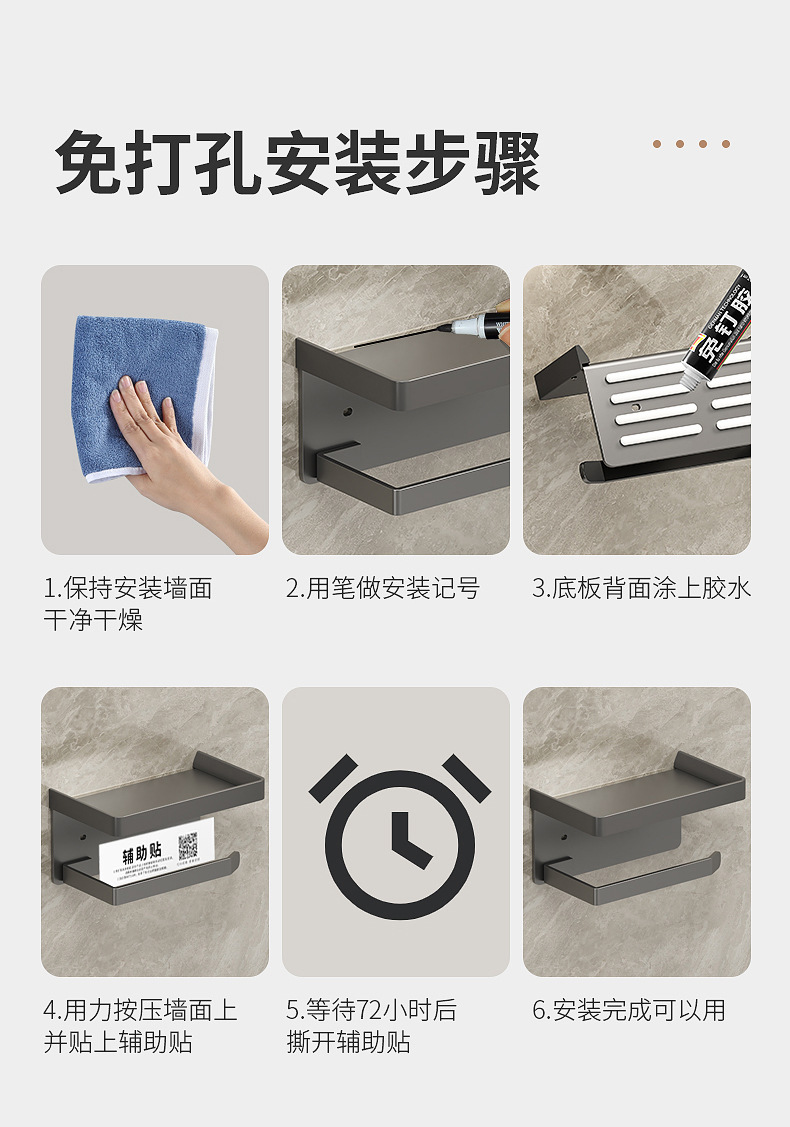 免打孔安装步骤

免打胶

1.保持安装墙面干净干燥

2.用笔做安装记号

3.底板背面涂上胶水

辅助贴

4.用力按压墙面上并贴上辅助贴

5.等待72小时后撕开辅助贴

6.安装完成可以用