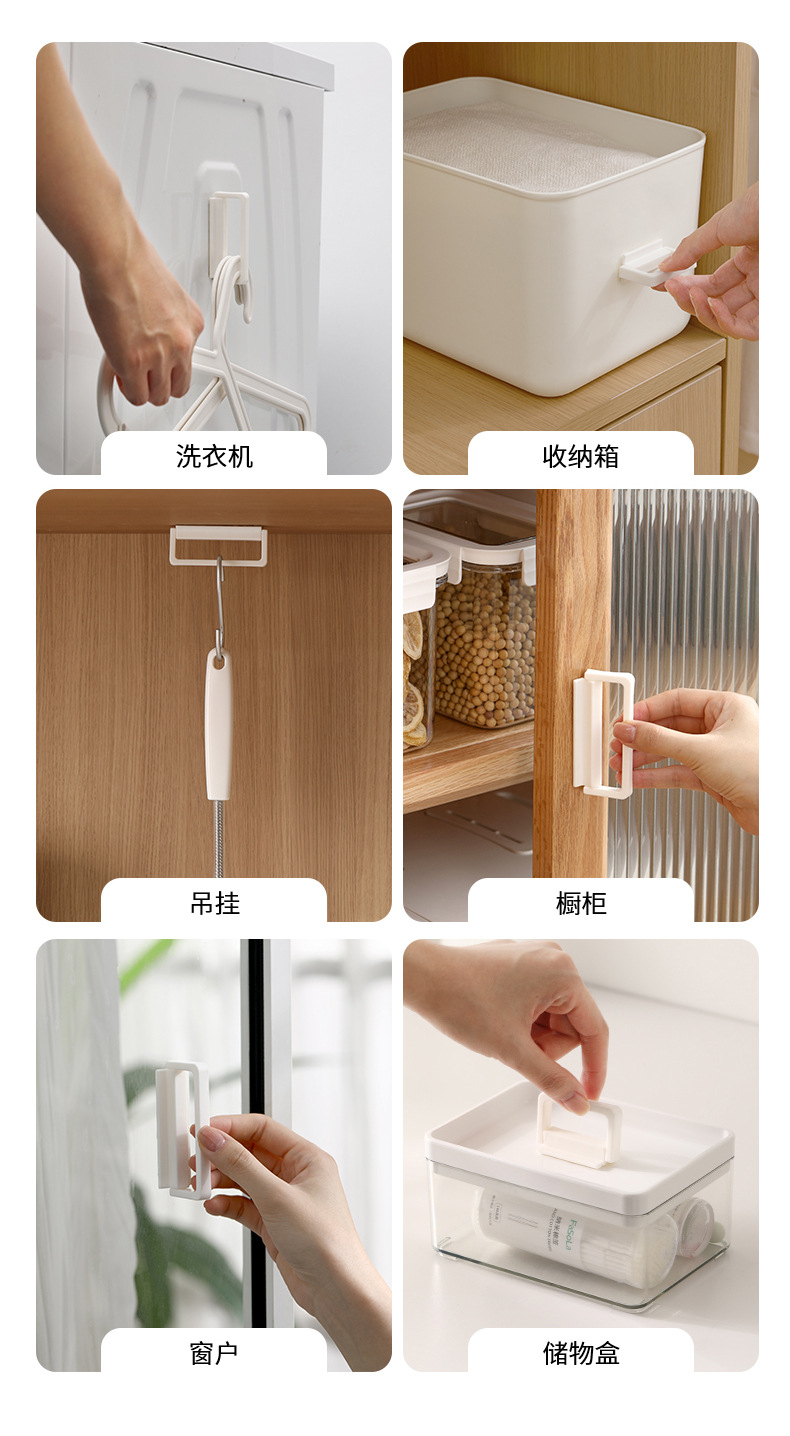 洗衣机

收纳箱

吊挂

橱柜

窗户

储物盒