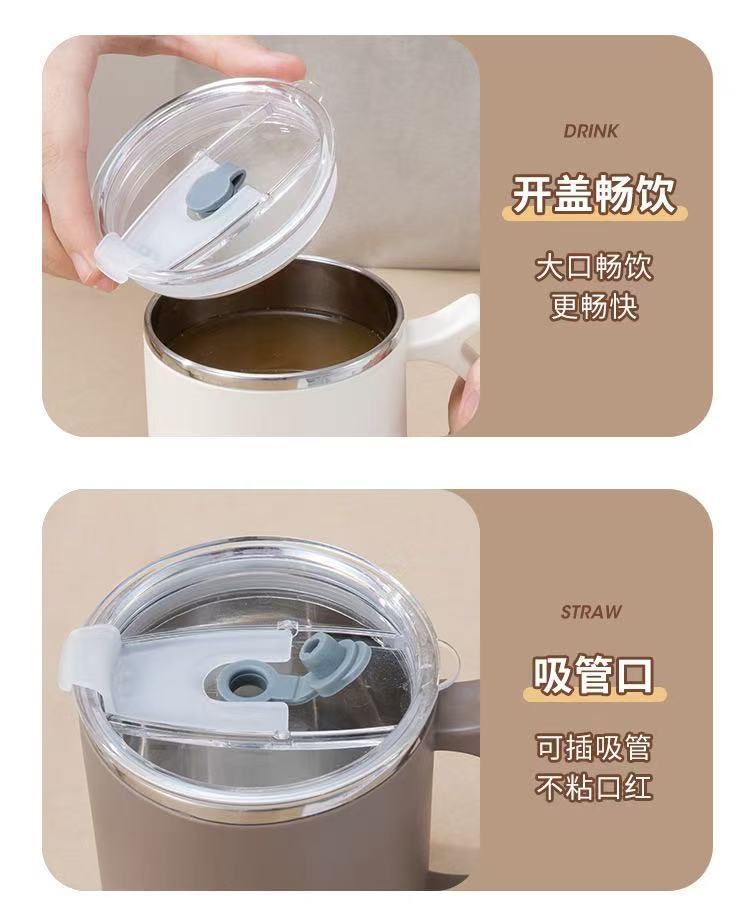 DRINK

开盖畅饮

大口畅饮
更畅快

STRAW

吸管口

可插吸管
不粘口红