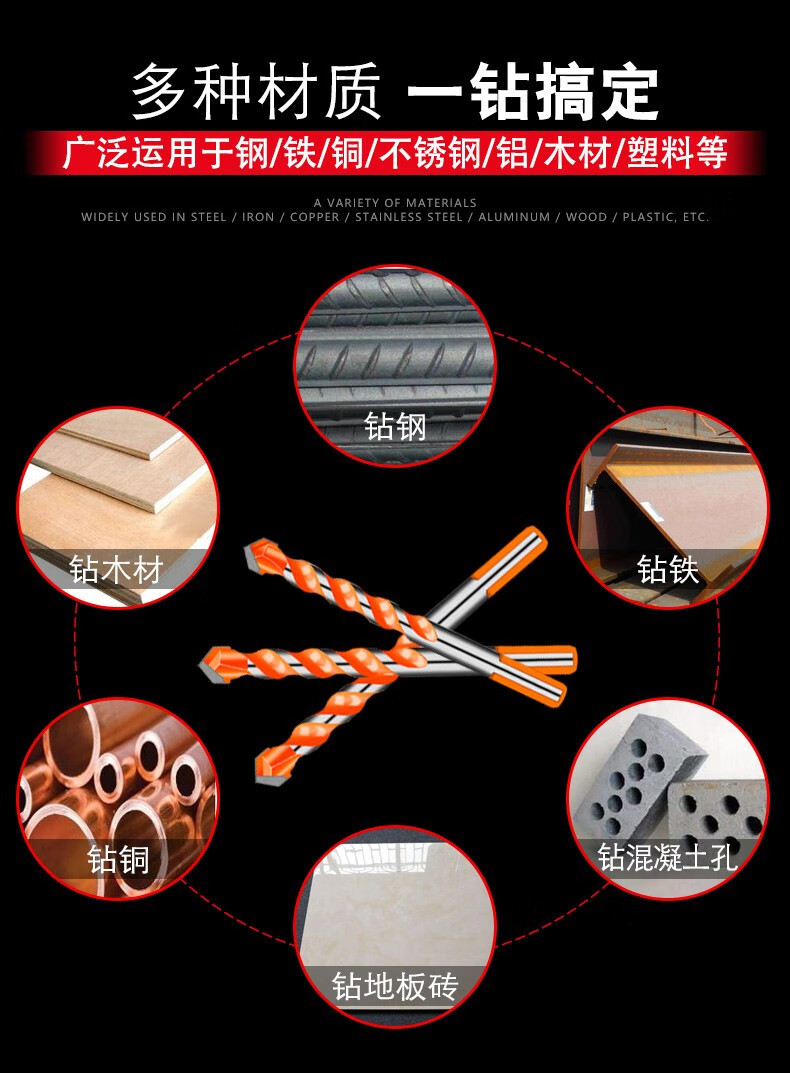 多种材质 一钻搞定

广泛运用于钢/铁/铜/不锈钢/铝/木材/塑料等

A VARIETY OF MATERIALS
WIDELY USED IN STEEL / IRON / COPPER / STAINLESS STEEL / ALUMINUM / WOOD / PLASTIC, ETC.

钻钢

钻木材

钻铁

钻铜

钻混凝土孔

钻地板砖