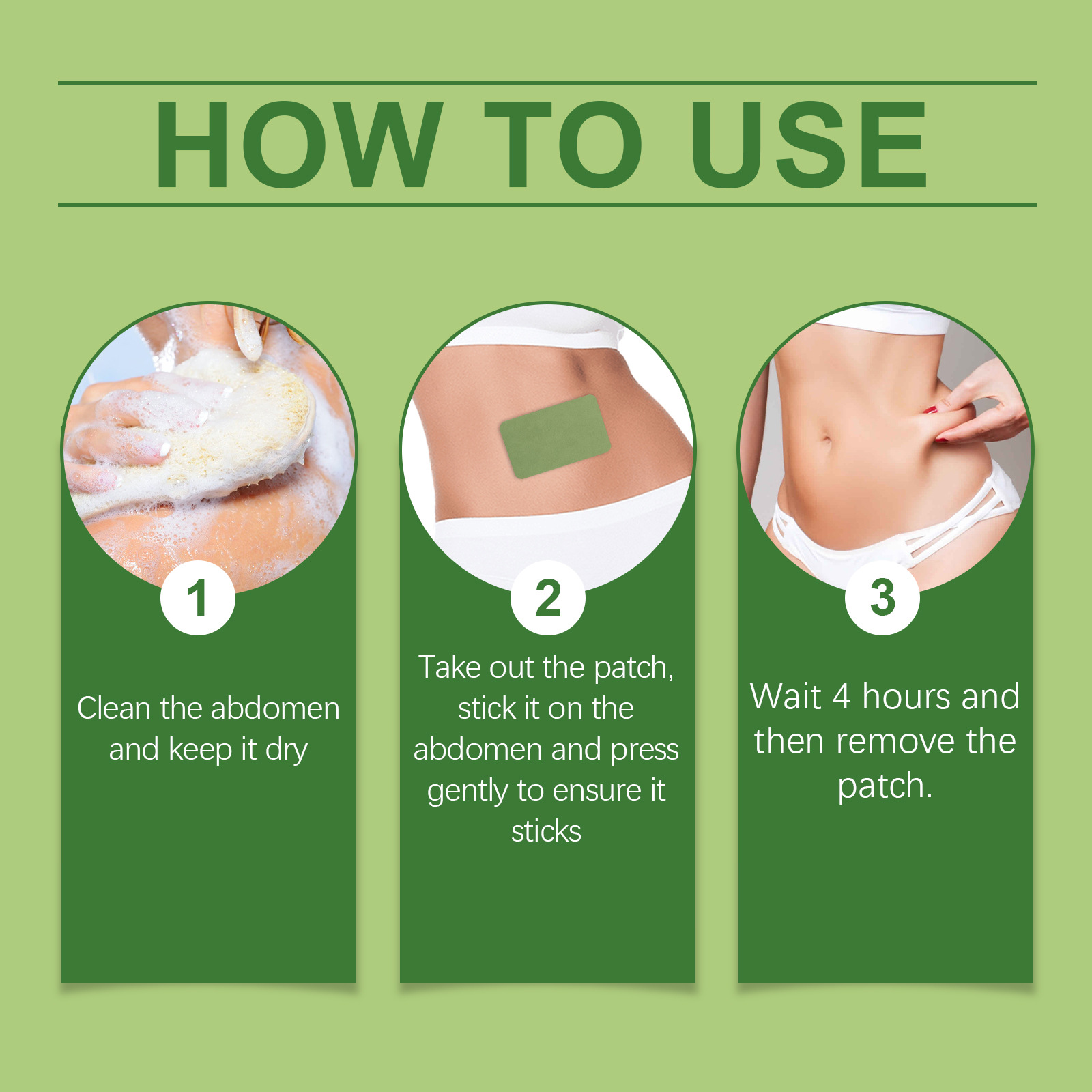 HOW TO USE

1

Clean the abdomen and keep it dry

2

Take out the patch, stick it on the abdomen and press gently to ensure it sticks

3

Wait 4 hours and then remove the patch.