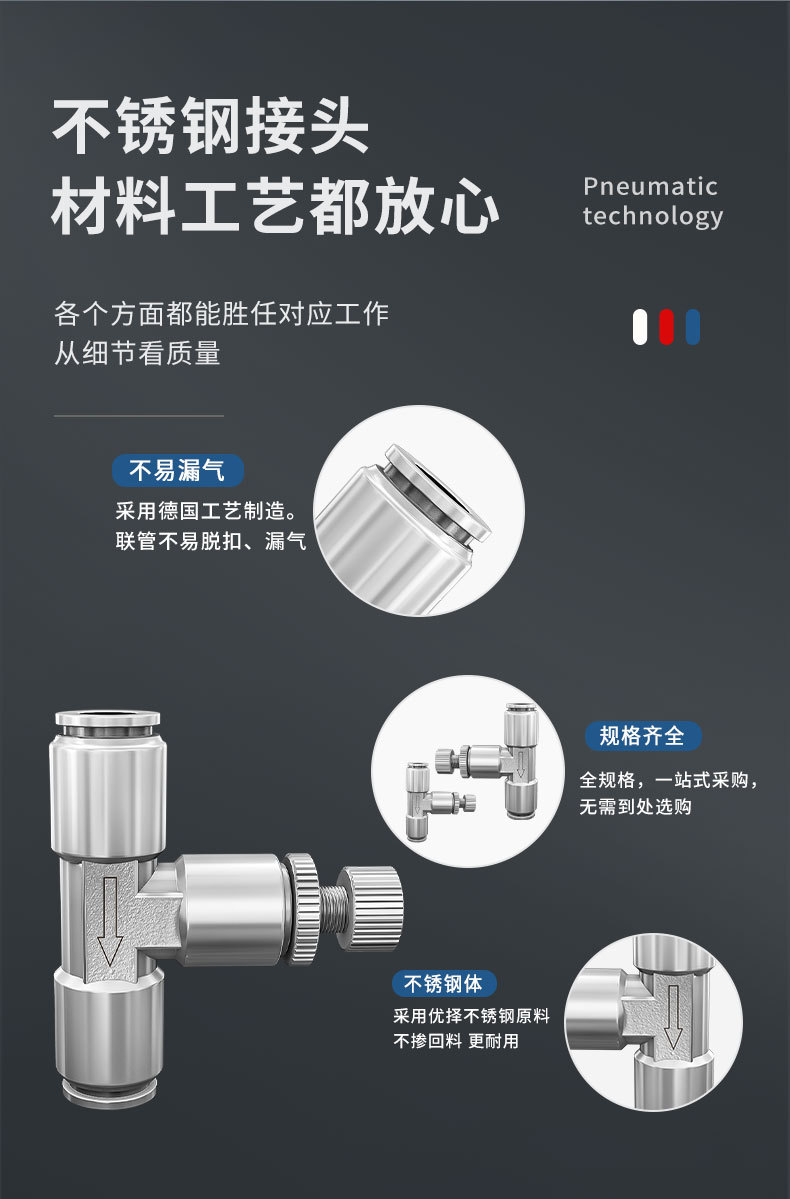 不锈钢接头
材料工艺都放心

Pneumatic technology

各个方面都能胜任对应工作
从细节看质量

不易漏气
采用德国工艺制造。
联管不易脱扣、漏气

规格齐全
全规格，一站式采购，
无需到处选购

不锈钢体
采用优择不锈钢原料
不掺回料 更耐用