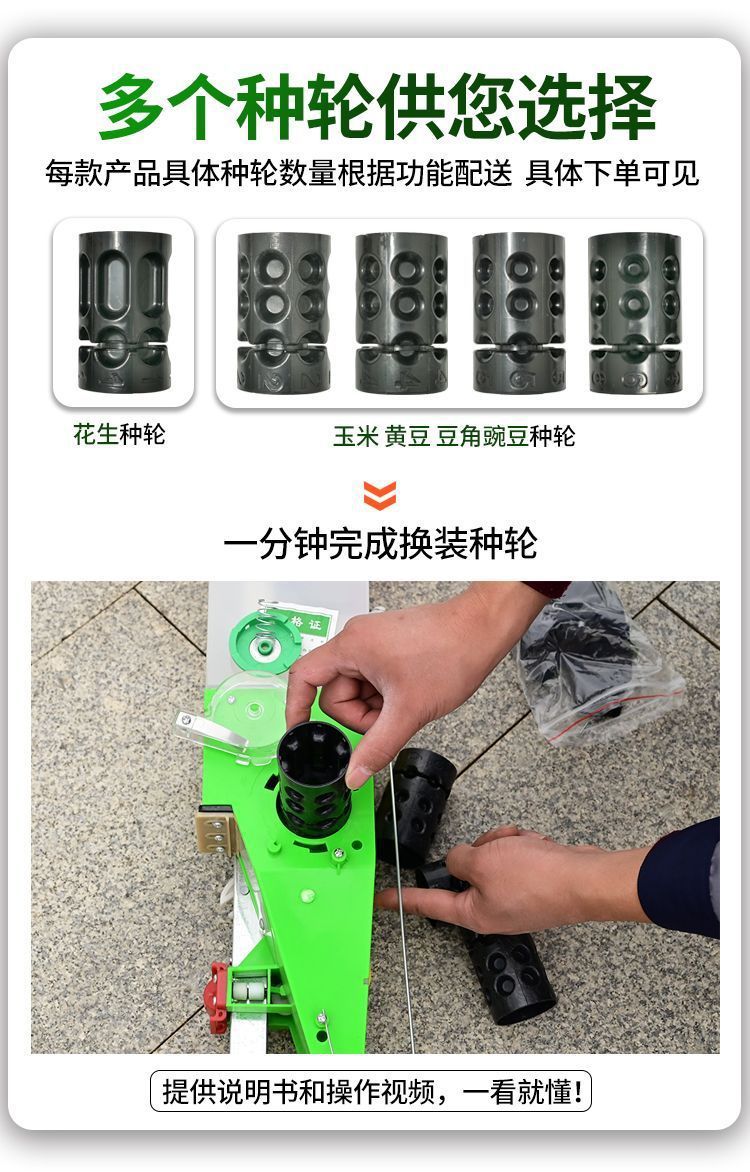 多个种轮供您选择

每款产品具体种轮数量根据功能配送 具体下单可见

花生种轮

玉米 黄豆 豆角豌豆种轮

一分钟完成换装种轮

格证

提供说明书和操作视频，一看就懂!