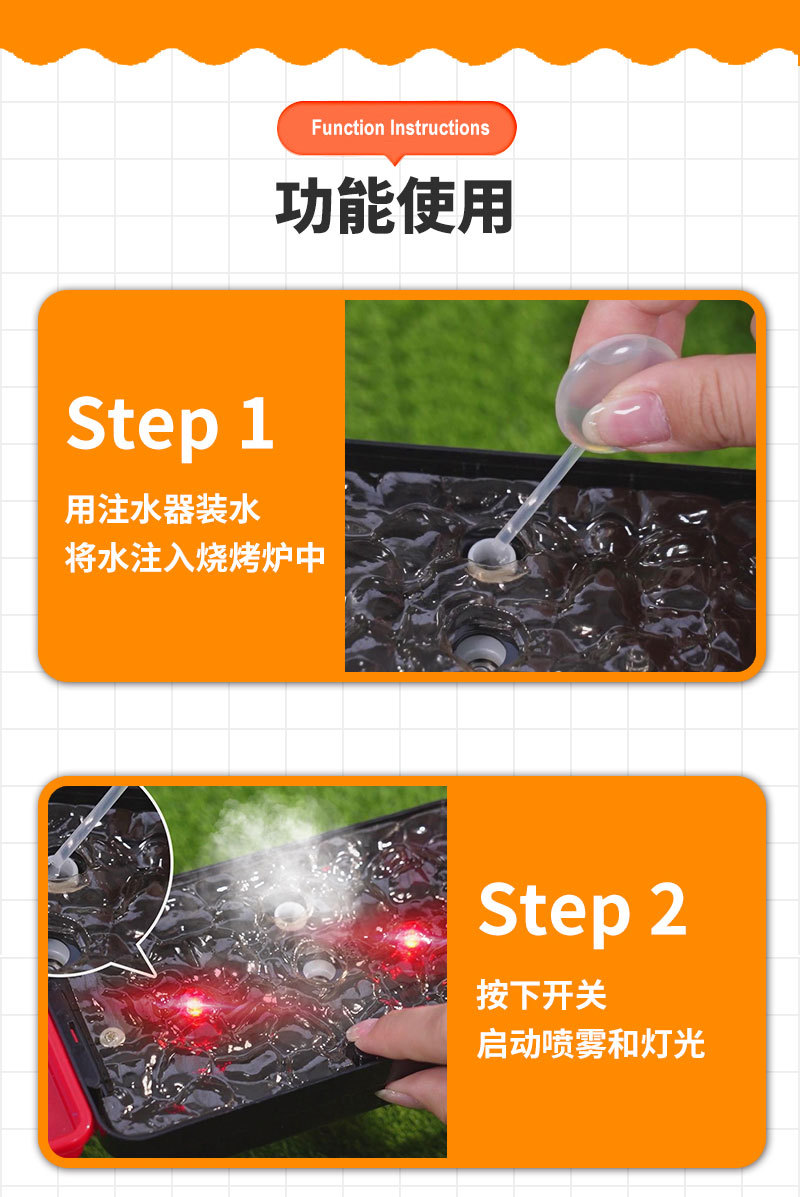 Function Instructions

功能使用

Step 1

用注水器装水
将水注入烧烤炉中

Step 2

按下开关
启动喷雾和灯光