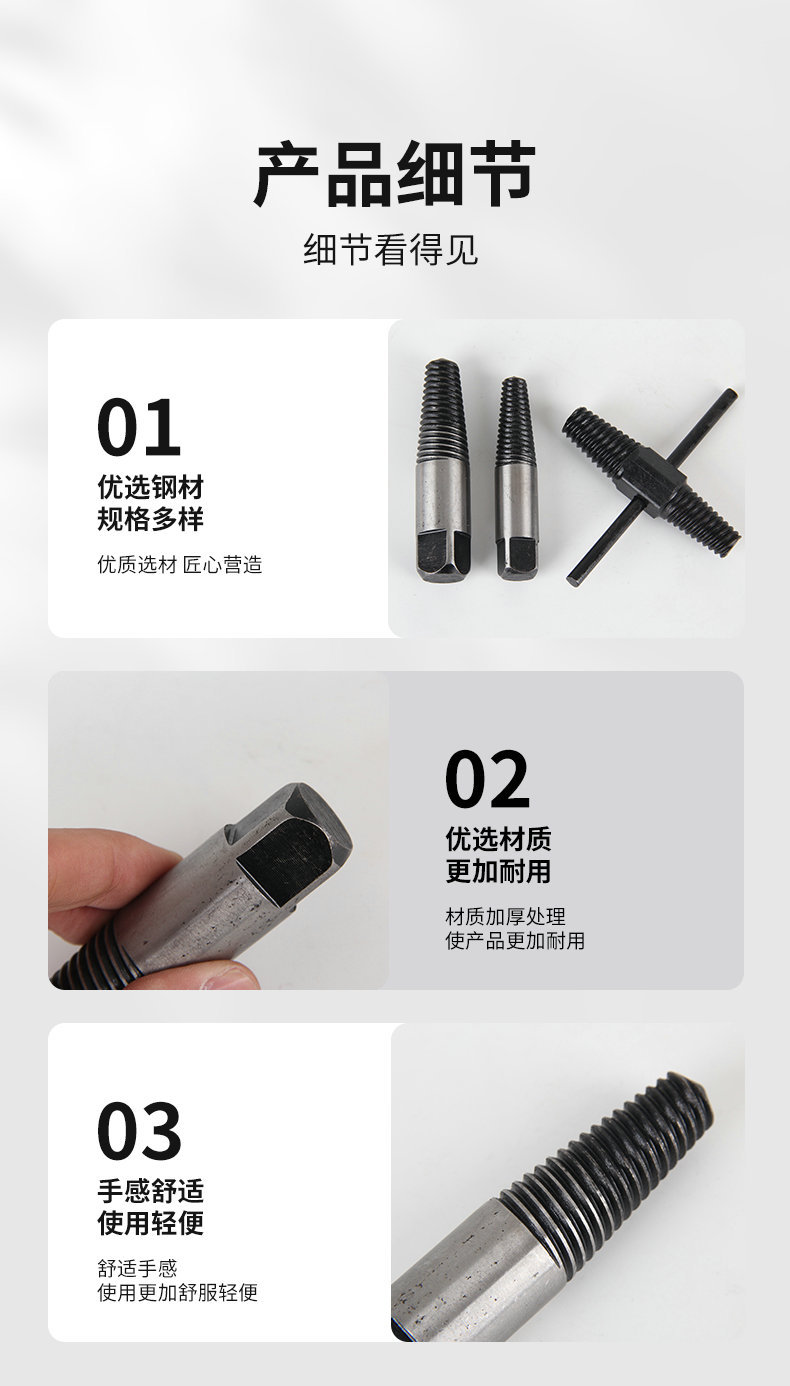 产品细节

细节看得见

01

优选钢材
规格多样

优质选材 匠心营造

02

优选材质
更加耐用

材质加厚处理
使产品更加耐用

03

手感舒适
使用轻便

舒适手感
使用更加舒服轻便