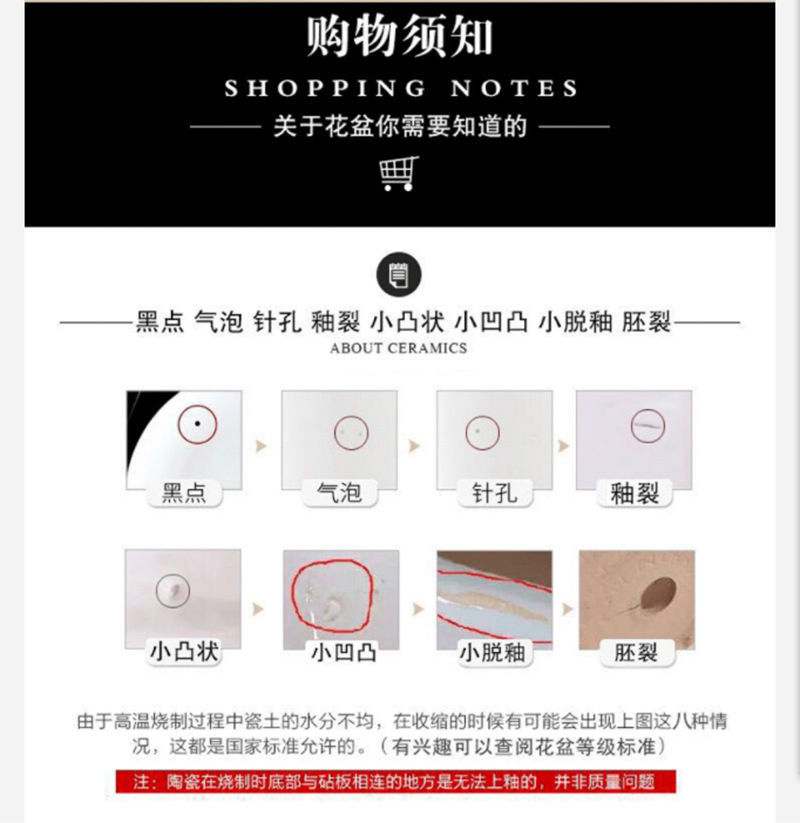 购物须知

SHOPPING NOTES

关于花盆你需要知道的

黑点 气泡 针孔 釉裂 小凸状 小凹凸 小脱釉 胚裂

ABOUT CERAMICS

黑点

气泡

针孔

釉裂

小凸状

小凹凸

小脱釉

胚裂

由于高温烧制过程中瓷土的水分不均，在收缩的时候有可能会出现上图这八种情况，这都是国家标准允许的。（有兴趣可以查阅花盆等级标准）

注：陶瓷在烧制时底部与砧板相连的地方是无法上釉的，并非质量问题