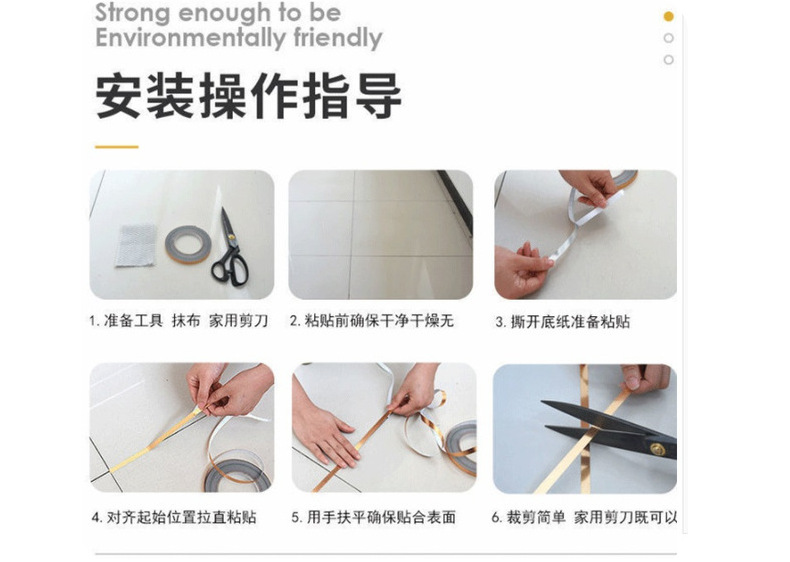 Strong enough to be
Environmentally friendly

安装操作指导

1. 准备工具 抹布 家用剪刀

2. 粘贴前确保干净干燥无

3. 撕开底纸准备粘贴

4. 对齐起始位置拉直粘贴

5. 用手扶平确保贴合表面

6. 裁剪简单 家用剪刀既可以