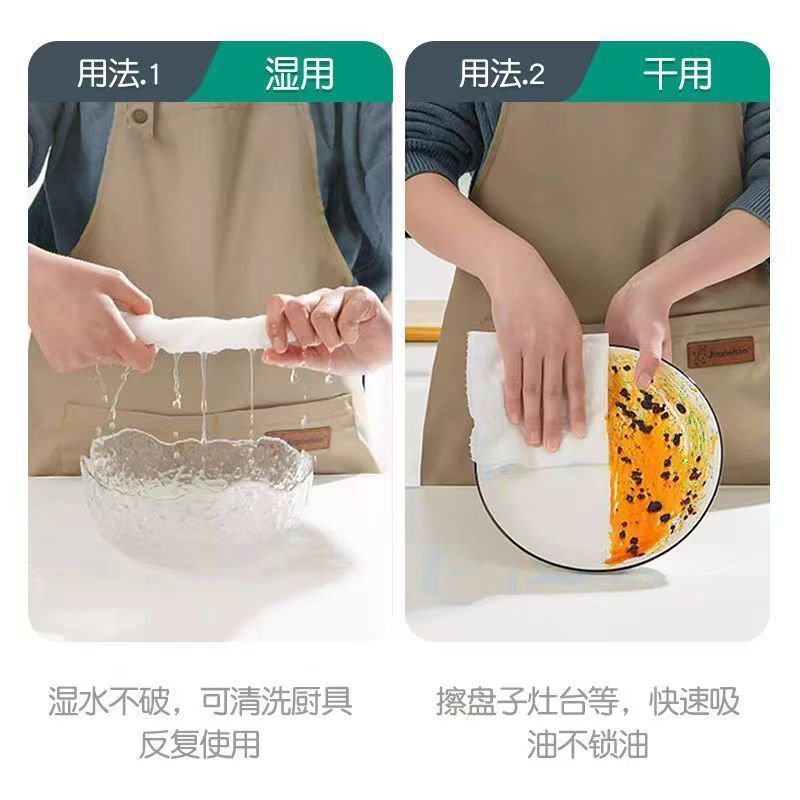 用法.1 湿用

湿水不破，可清洗厨具反复使用

用法.2 干用

擦盘子灶台等，快速吸油不锁油