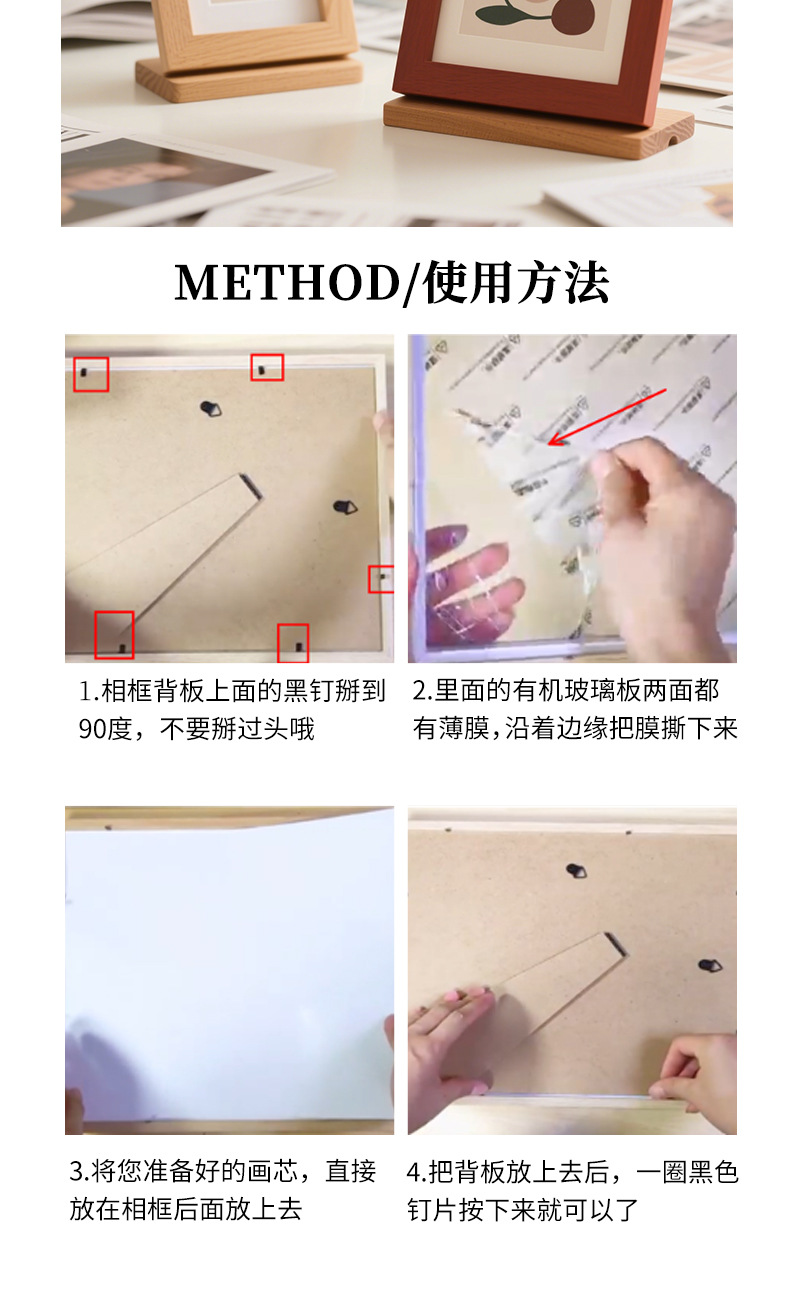 METHOD/使用方法

1.相框背板上面的黑钉掰到90度，不要掰过头哦

2.里面的有机玻璃板两面都有薄膜，沿着边缘把膜撕下来

3.将您准备好的画芯，直接放在相框后面放上去

4.把背板放上去后，一圈黑色钉片按下来就可以了