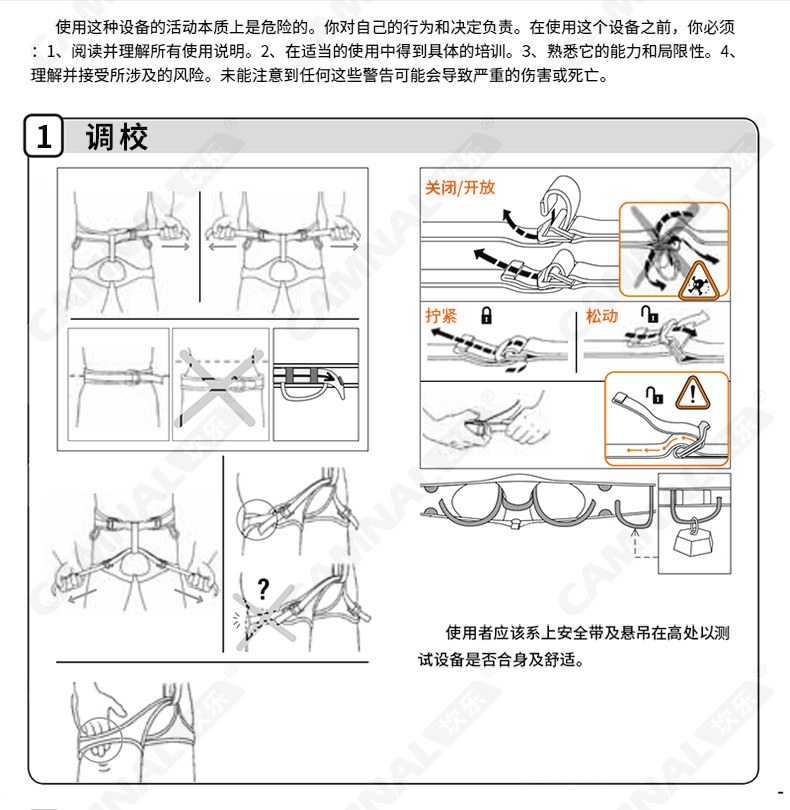 使用这种设备的活动本质上是危险的。你对自己的行为和决定负责。在使用这个设备之前，你必须：1、阅读并理解所有使用说明。2、在适当的使用中得到具体的培训。3、熟悉它的能力和局限性。4、理解并接受所涉及的风险。未能注意到任何这些警告可能会导致严重的伤害或死亡。

1 调校

关闭/开放

拧紧

松动

?

使用者应该系上安全带及悬吊在高处以测试设备是否合身及舒适。

CAMNAL 坎乐