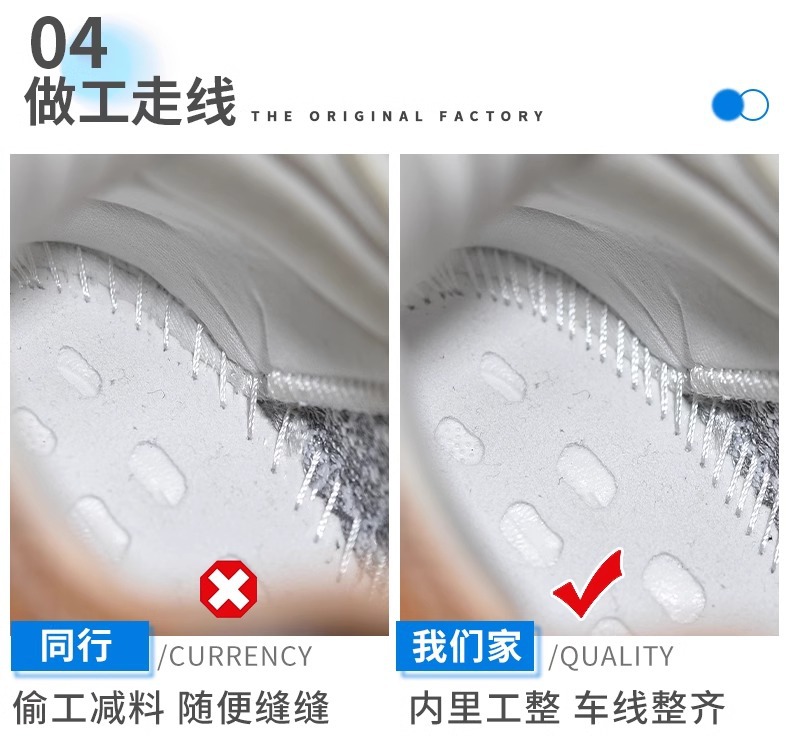 04
做工走线 THE ORIGINAL FACTORY

同行 /CURRENCY
偷工减料 随便缝缝

我们家 /QUALITY
内里工整 车线整齐