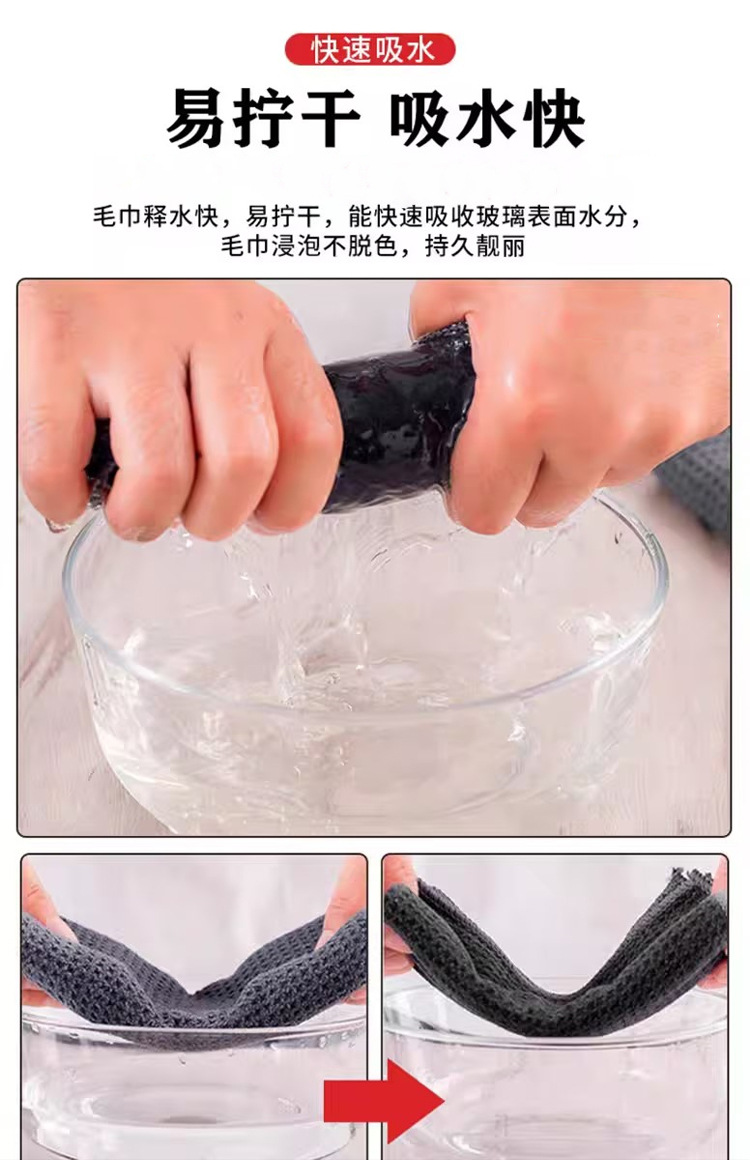 快速吸水

易拧干 吸水快

毛巾释水快，易拧干，能快速吸收玻璃表面水分，毛巾浸泡不脱色，持久靓丽