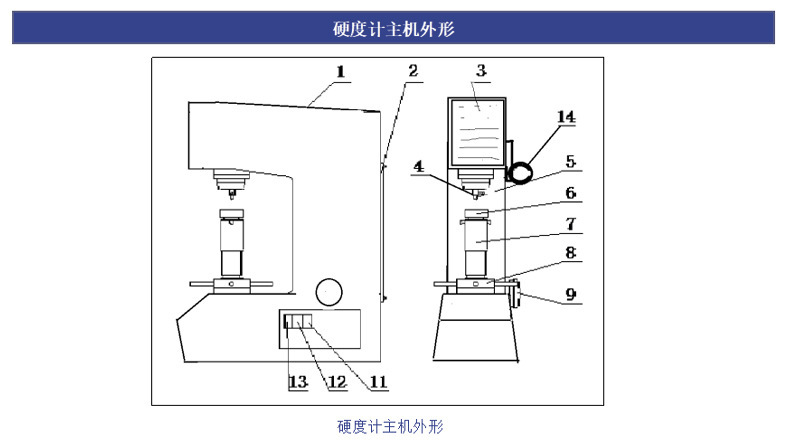 硬度计主机外形

1
2
3
14
4
5
6
7
8
9
13
12
11

硬度计主机外形