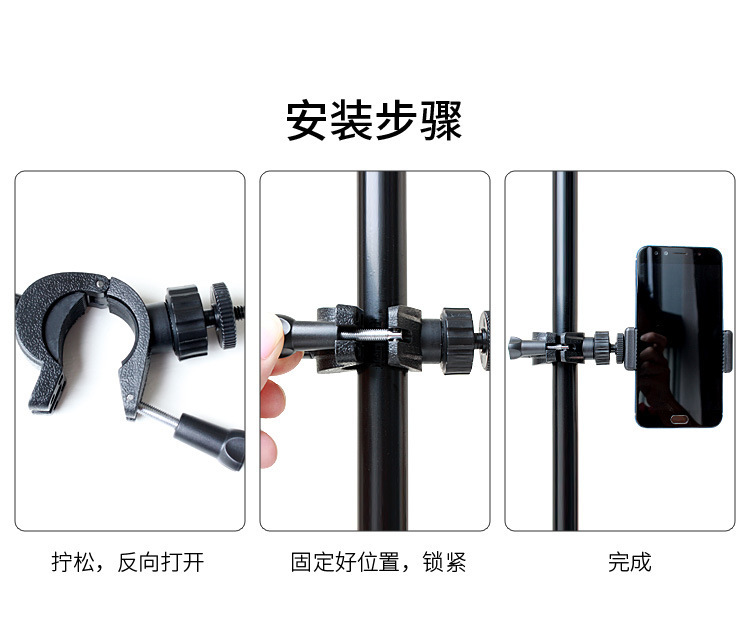 安装步骤

拧松，反向打开

固定好位置，锁紧

完成