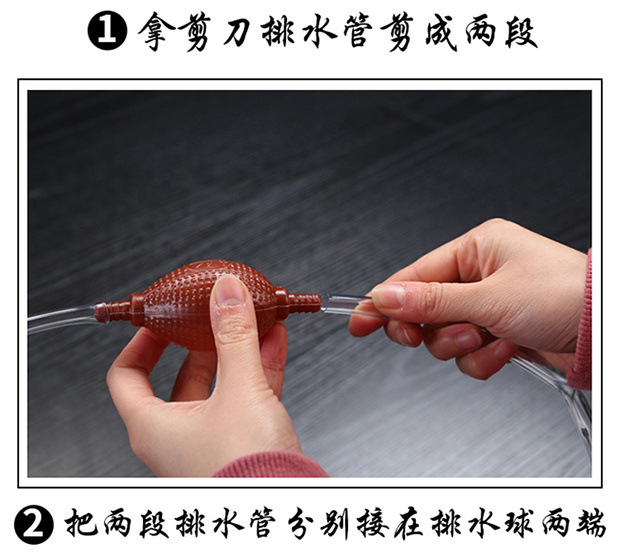 ❶ 拿剪刀排水管剪成两段

❷ 把两段排水管分别接在排水球两端