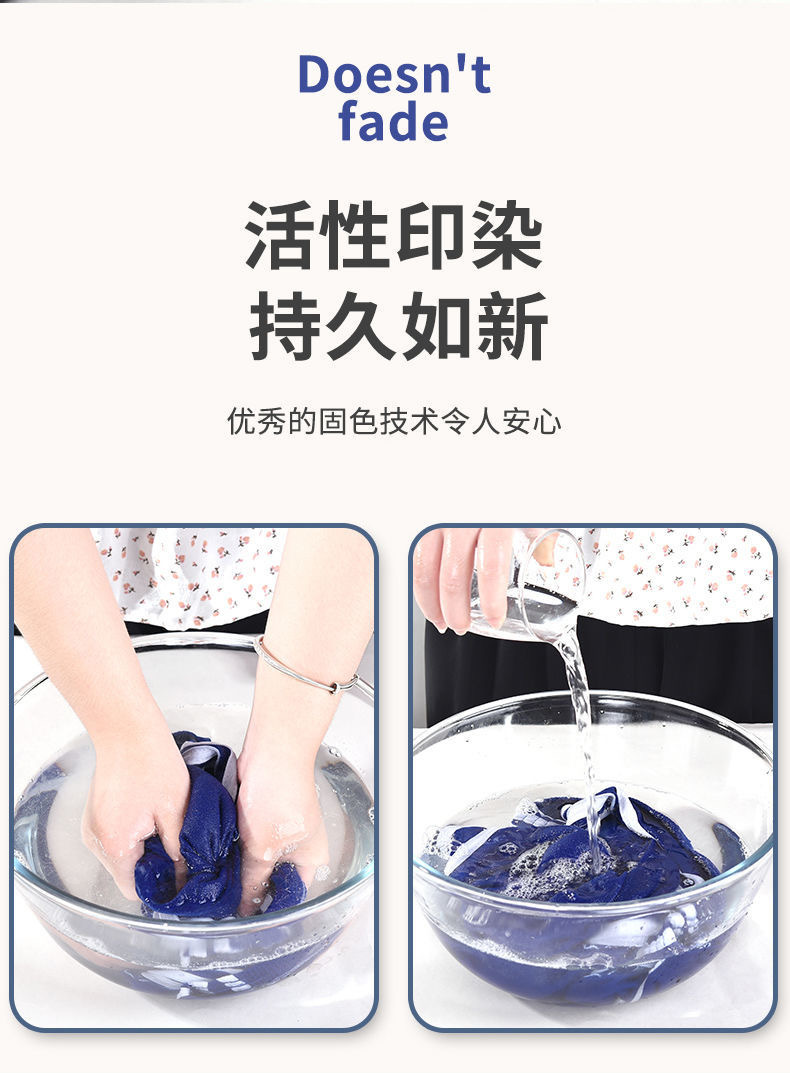 Doesn't fade

活性印染
持久如新

优秀的固色技术令人安心